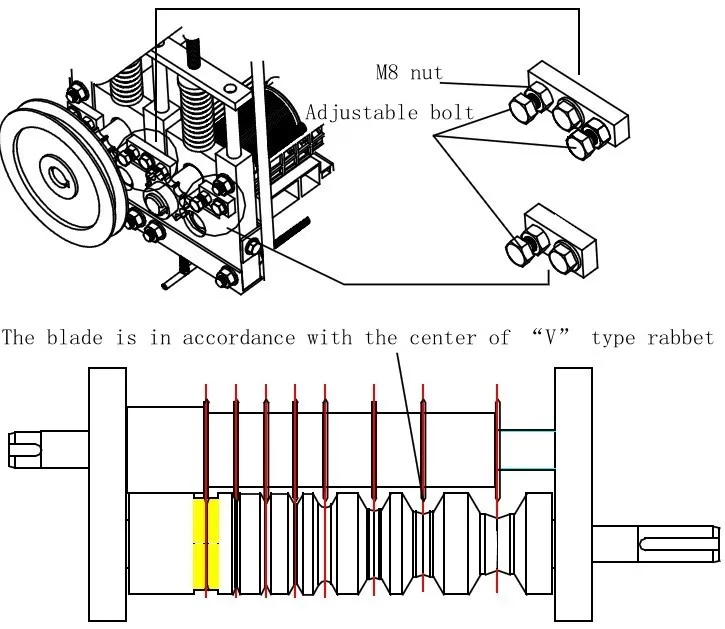 M8 nut
Adjustable bolt

The blade is in accordance with the center of “V” type rabbet