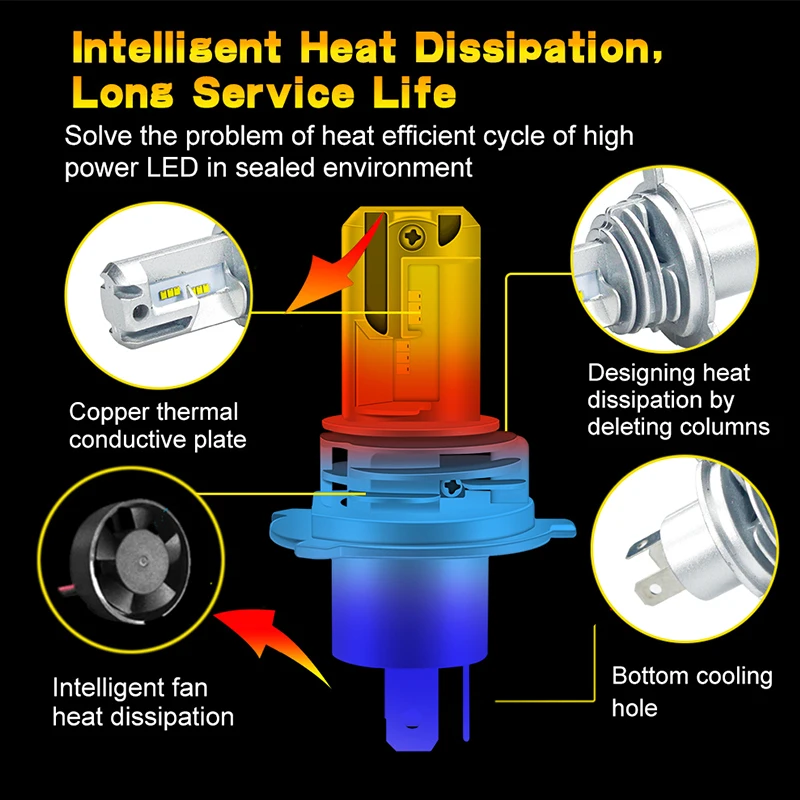 Intelligent Heat Dissipation, Long Service Life

Solve the problem of heat efficient cycle of high power LED in sealed environment

Copper thermal conductive plate

Designing heat dissipation by deleting columns

Intelligent fan heat dissipation

Bottom cooling hole