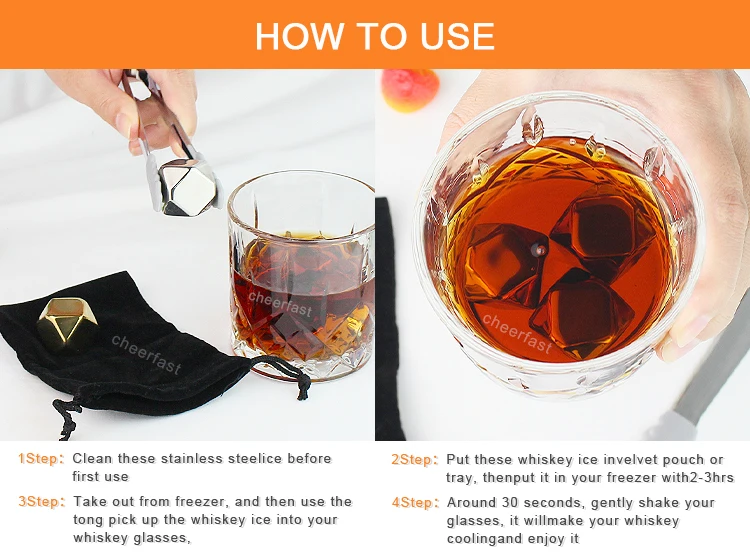 HOW TO USE

cheerfast

cheerfast

cheerfast

1Step: Clean these stainless steelice before first use

3Step: Take out from freezer, and then use the tong pick up the whiskey ice into your whiskey glasses,

2Step: Put these whiskey ice invelvet pouch or tray, thenput it in your freezer with2-3hrs

4Step: Around 30 seconds, gently shake your glasses, it willmake your whiskey coolingand enjoy it