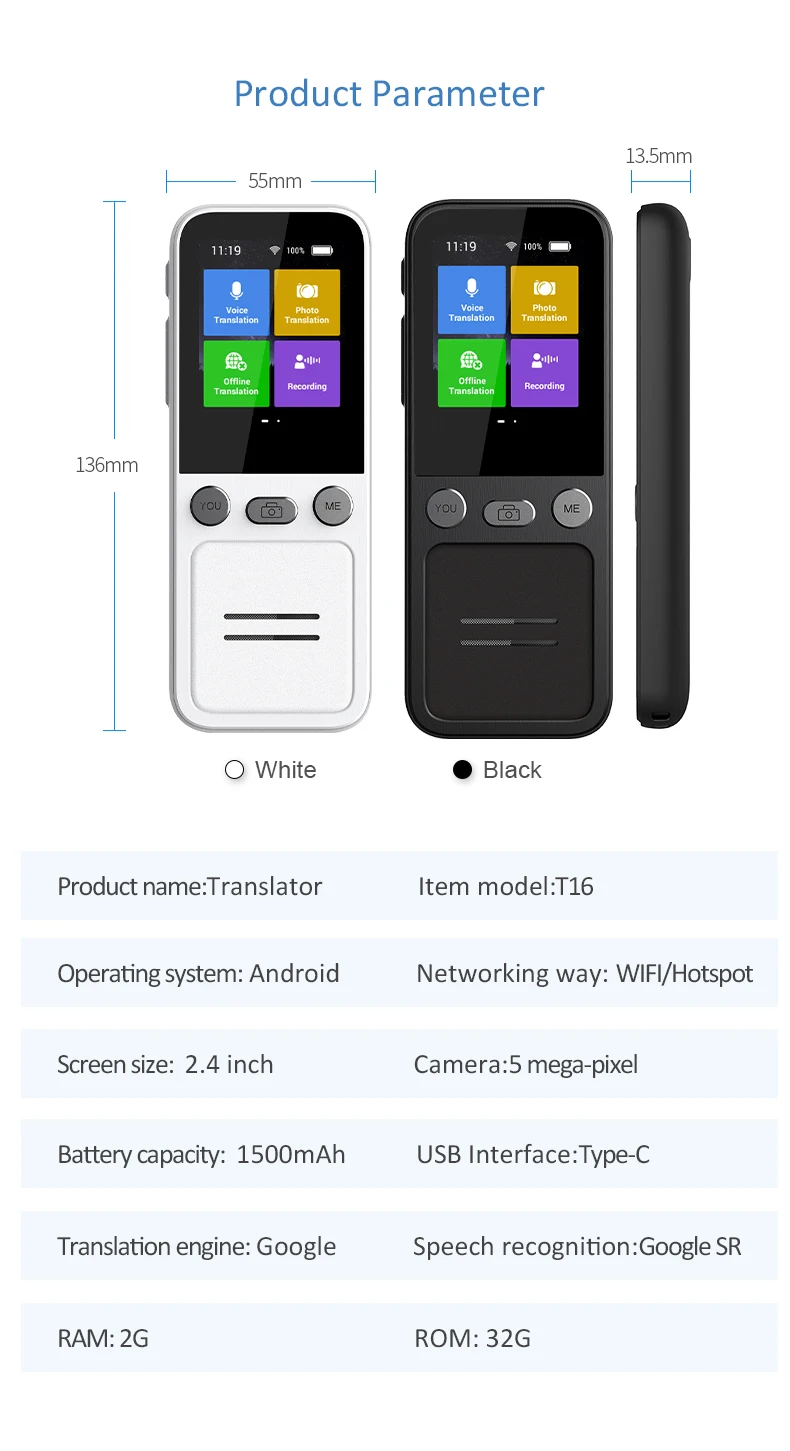 Product Parameter

55mm

13.5mm

136mm

11:19 100%

Voice Translation

Photo Translation

Offline Translation

Recording

YOU

ME

11:19 100%

Voice Translation

Photo Translation

Offline Translation

Recording

YOU

ME

White

Black

| | |
|---|---|
| Product name:Translator | Item model:T16 |
| Operating system: Android | Networking way: WIFI/Hotspot |
| Screen size: 2.4 inch | Camera:5 mega-pixel |
| Battery capacity: 1500mAh | USB Interface:Type-C |
| Translation engine: Google | Speech recognition:Google SR |
| RAM: 2G | ROM: 32G |