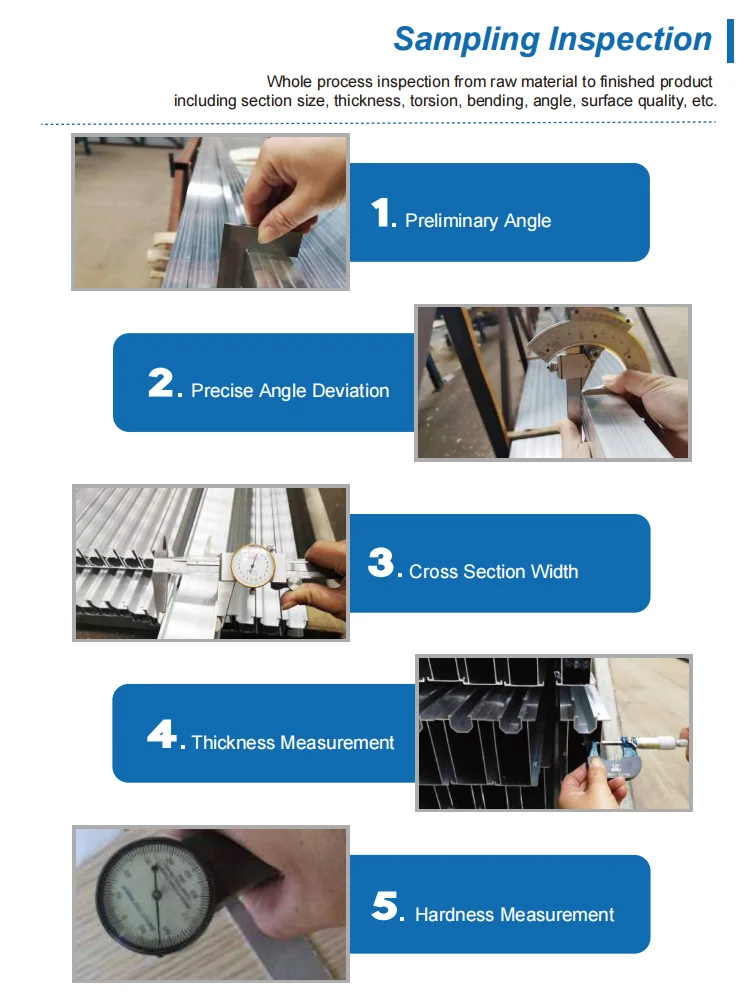 Sampling Inspection

Whole process inspection from raw material to finished product including section size, thickness, torsion, bending, angle, surface quality, etc.

1. Preliminary Angle

2. Precise Angle Deviation

3. Cross Section Width

4. Thickness Measurement

5. Hardness Measurement