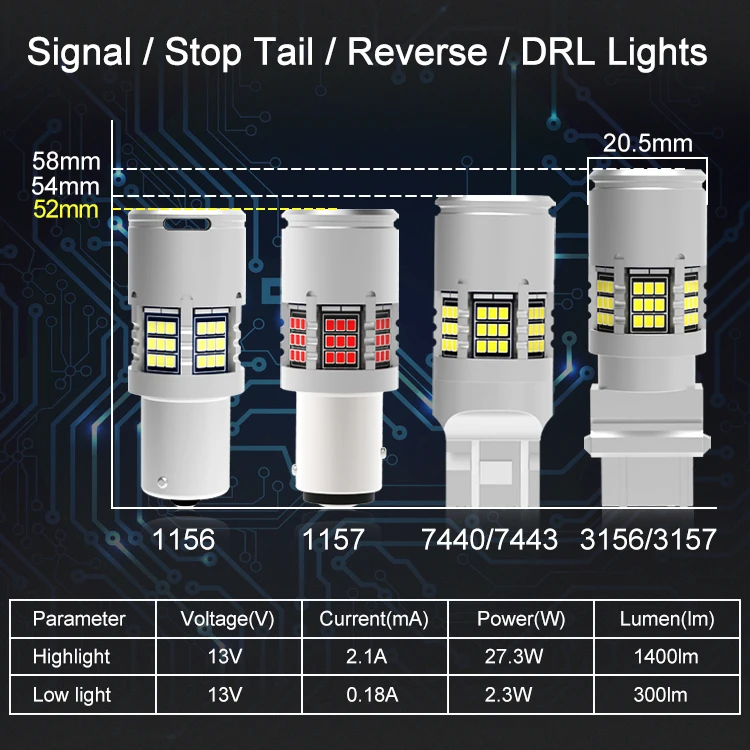 Signal / Stop Tail / Reverse / DRL Lights

58mm
54mm
52mm
20.5mm

1156
1157
7440/7443
3156/3157

| Parameter | Voltage(V) | Current(mA) | Power(W) | Lumen(lm) |
|---|---|---|---|---|
| Highlight | 13V | 2.1A | 27.3W | 1400lm |
| Low light | 13V | 0.18A | 2.3W | 300lm |