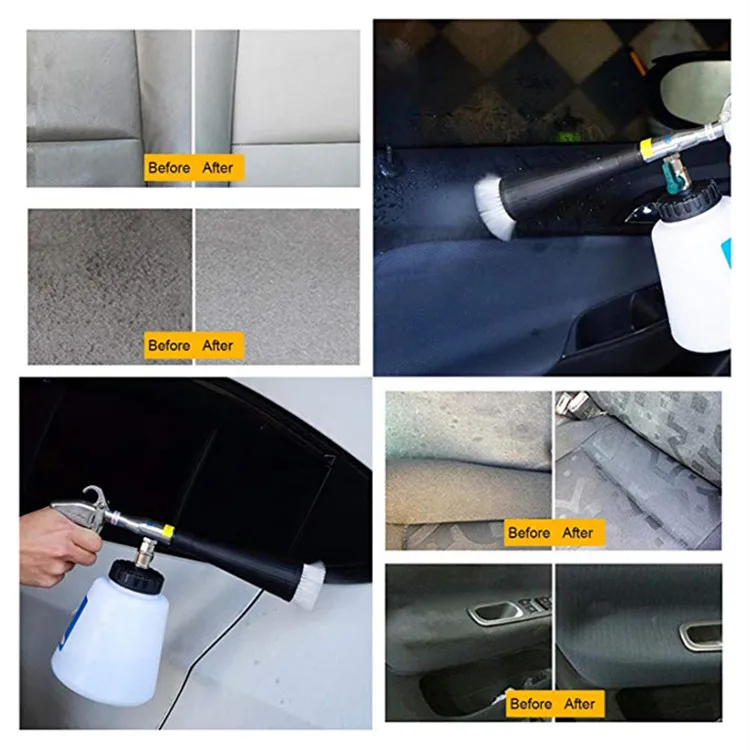 Before After

Before After

Before After

Before After