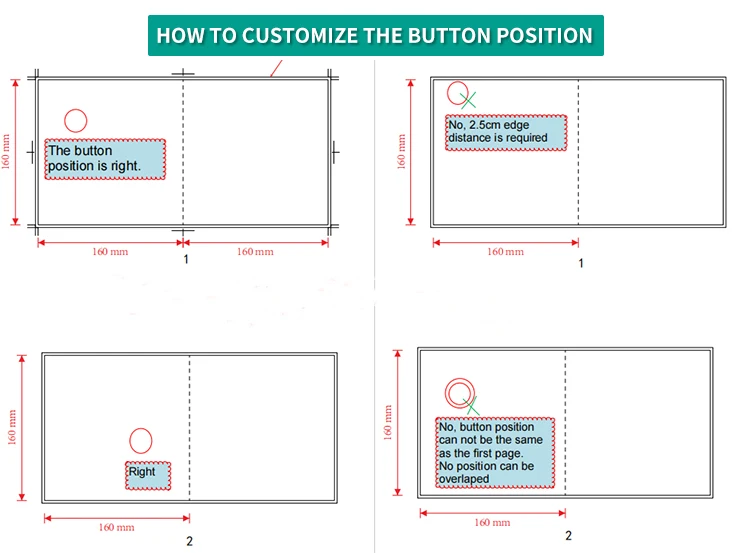 HOW TO CUSTOMIZE THE BUTTON POSITION

160 mm

The button position is right.

160 mm

160 mm

1

160 mm

No, 2.5cm edge distance is required

160 mm

1

160 mm

Right

160 mm

2

160 mm

No, button position can not be the same as the first page. No position can be overlaped

160 mm

2