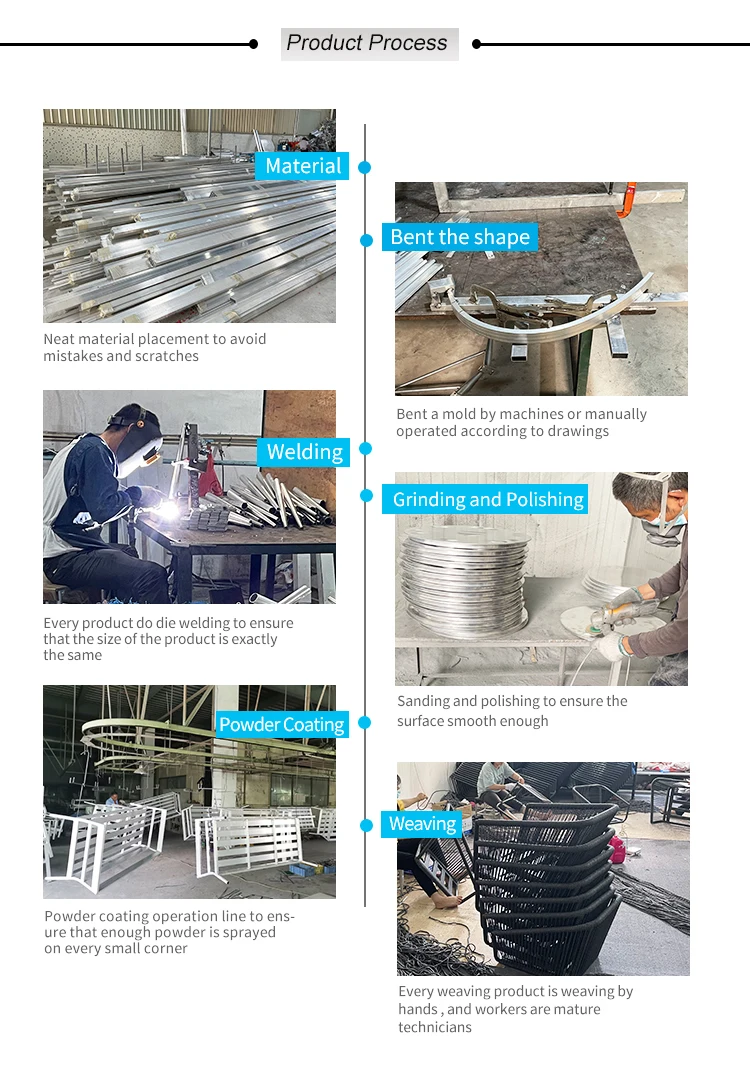 Product Process

Material

Neat material placement to avoid mistakes and scratches

Bent the shape

Bent a mold by machines or manually operated according to drawings

Welding

Every product do die welding to ensure that the size of the product is exactly the same

Grinding and Polishing

Sanding and polishing to ensure the surface smooth enough

Powder Coating

Powder coating operation line to ensure that enough powder is sprayed on every small corner

Weaving

Every weaving product is weaving by hands , and workers are mature technicians