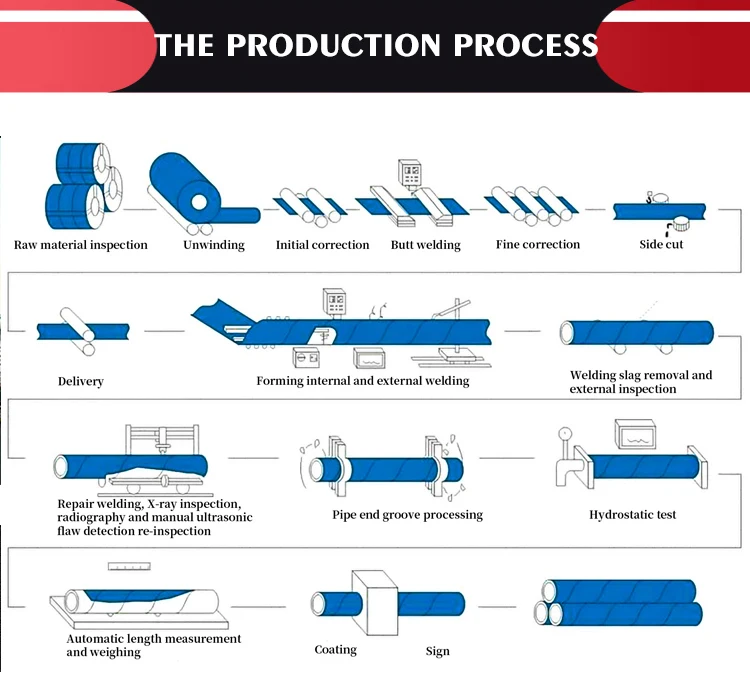 THE PRODUCTION PROCESS

Raw material inspection

Unwinding

Initial correction

Butt welding

Fine correction

Side cut

Delivery

Forming internal and external welding

Welding slag removal and external inspection

Repair welding, X-ray inspection, radiography and manual ultrasonic flaw detection re-inspection

Pipe end groove processing

Hydrostatic test

Automatic length measurement and weighing

Coating

Sign