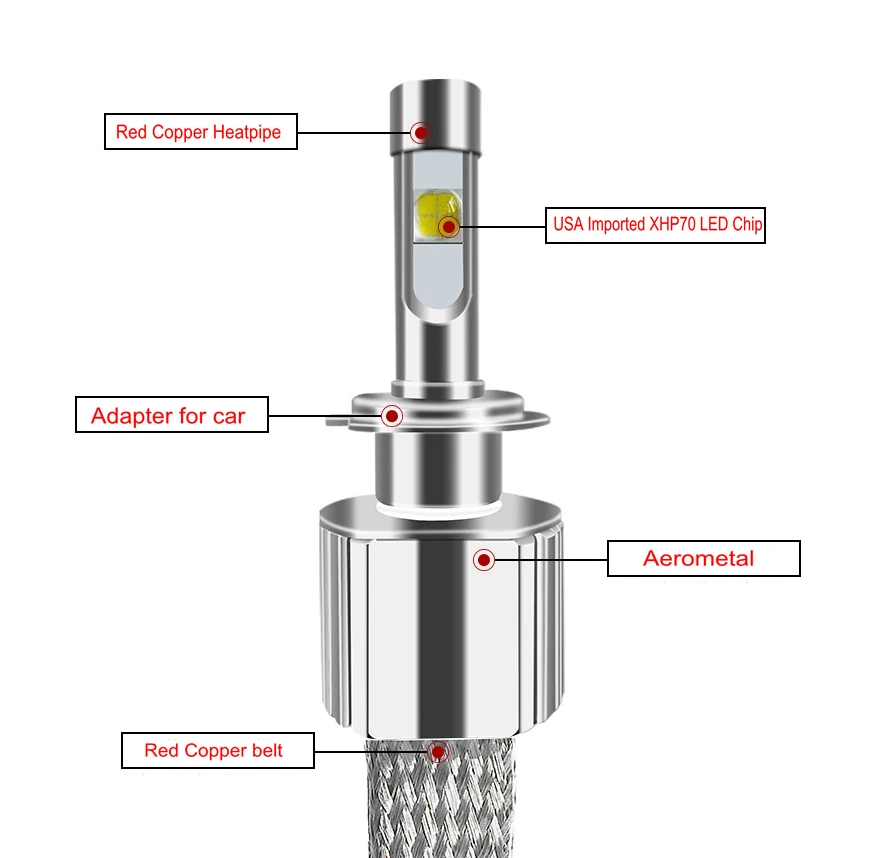 Red Copper Heatpipe

USA Imported XHP70 LED Chip

Adapter for car

Aerometal

Red Copper belt