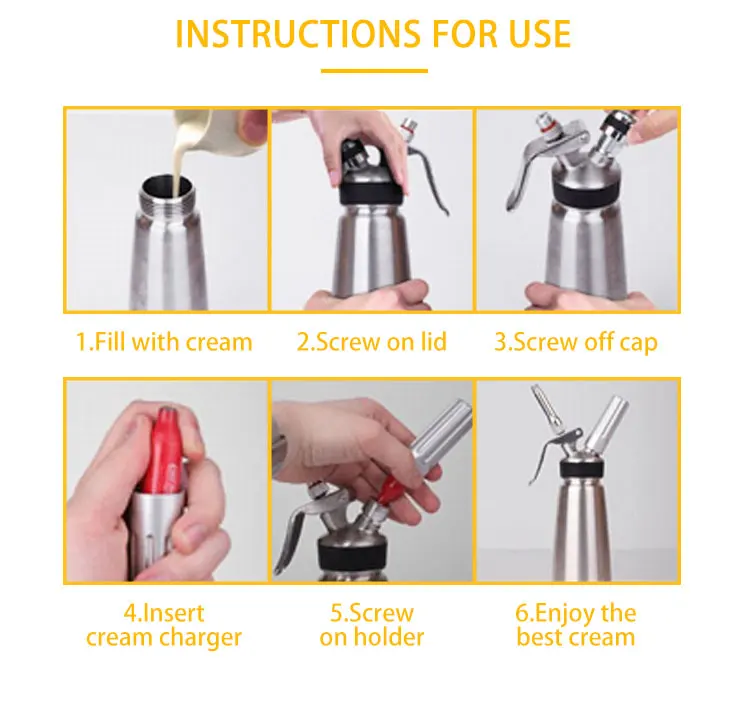 INSTRUCTIONS FOR USE

1.Fill with cream

2.Screw on lid

3.Screw off cap

4.Insert cream charger

5.Screw on holder

6.Enjoy the best cream