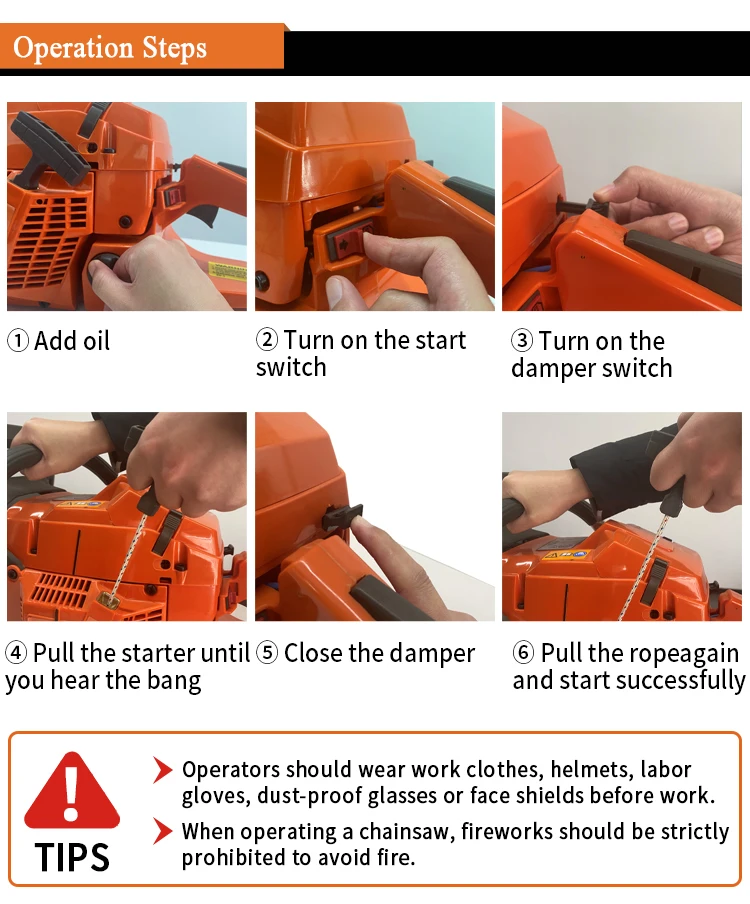 Operation Steps

① Add oil

② Turn on the start switch

③ Turn on the damper switch

④ Pull the starter until you hear the bang

⑤ Close the damper

⑥ Pull the ropeagain and start successfully

TIPS

Operators should wear work clothes, helmets, labor gloves, dust-proof glasses or face shields before work.

When operating a chainsaw, fireworks should be strictly prohibited to avoid fire.