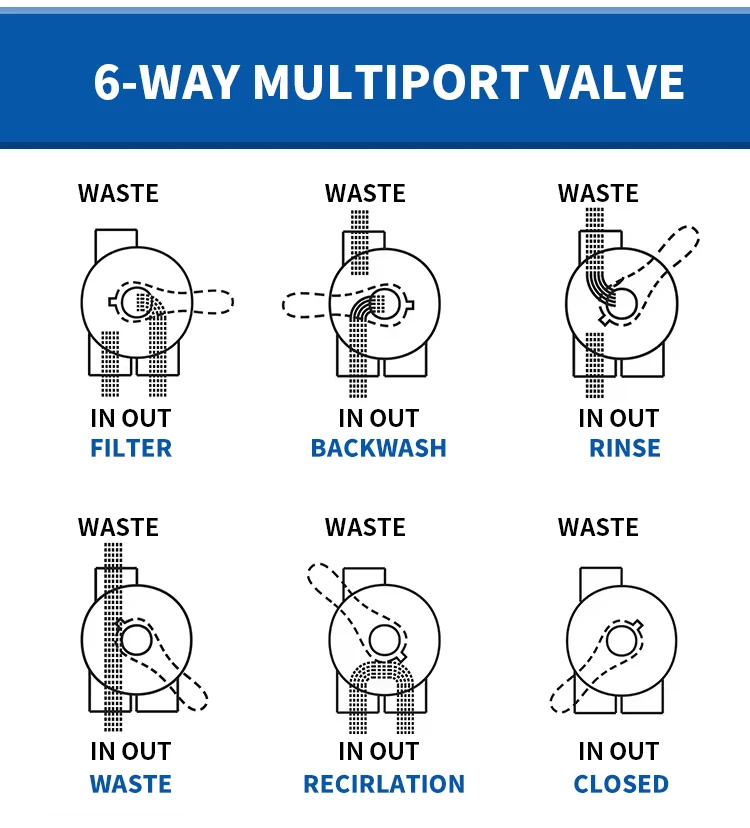 6-WAY MULTIPORT VALVE

WASTE
IN OUT
FILTER

WASTE
IN OUT
BACKWASH

WASTE
IN OUT
RINSE

WASTE
IN OUT
WASTE

WASTE
IN OUT
RECIRLATION

WASTE
IN OUT
CLOSED