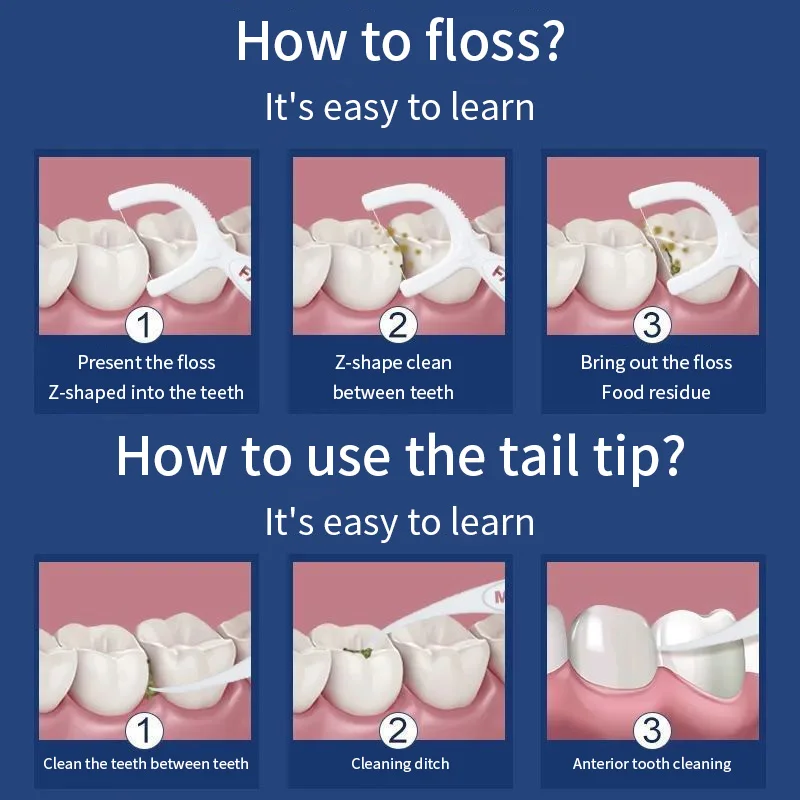 How to floss?

It's easy to learn

1
Present the floss
Z-shaped into the teeth

2
Z-shape clean
between teeth

3
Bring out the floss
Food residue

How to use the tail tip?

It's easy to learn

1
Clean the teeth between teeth

2
Cleaning ditch

3
Anterior tooth cleaning