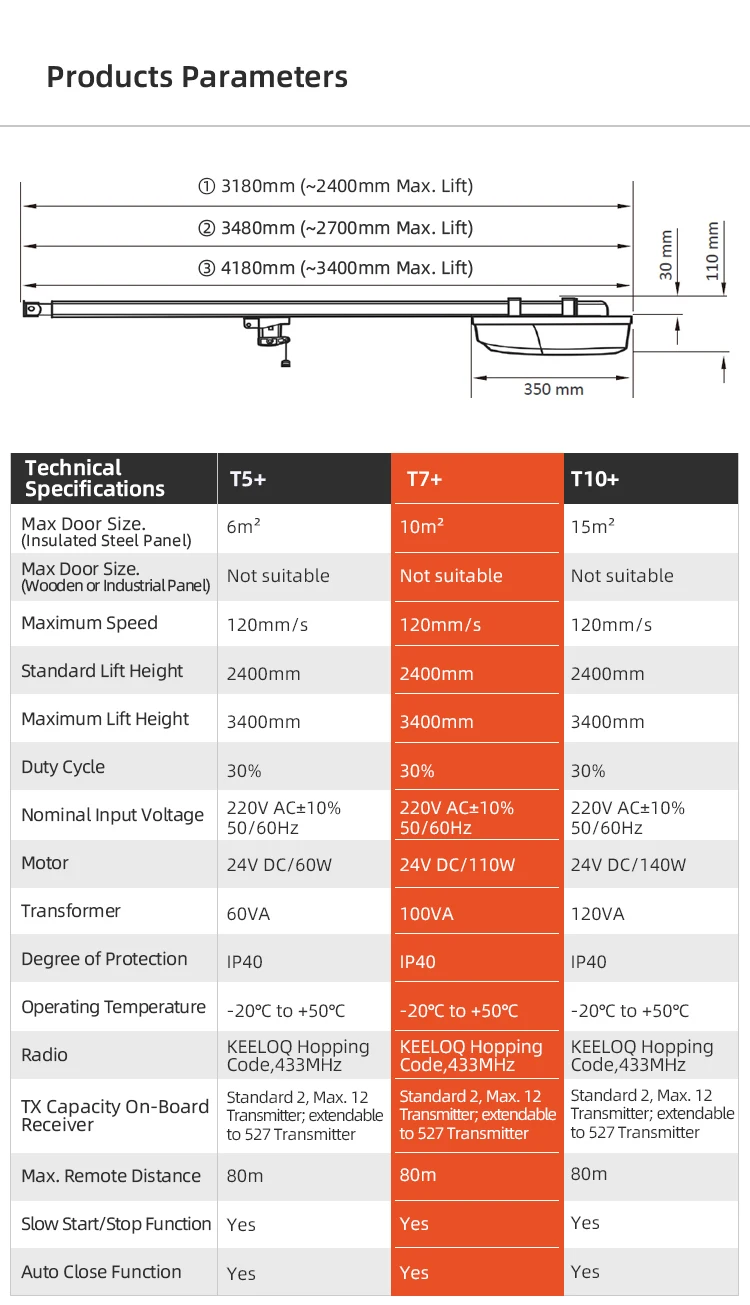 Products Parameters

① 3180mm (~2400mm Max. Lift)

② 3480mm (~2700mm Max. Lift)

③ 4180mm (~3400mm Max. Lift)

30 mm

110 mm

350 mm

| Technical Specifications | T5+ | T7+ | T10+ |
|---|---|---|---|
| Max Door Size. (Insulated Steel Panel) | 6m² | 10m² | 15m² |
| Max Door Size. (Wooden or Industrial Panel) | Not suitable | Not suitable | Not suitable |
| Maximum Speed | 120mm/s | 120mm/s | 120mm/s |
| Standard Lift Height | 2400mm | 2400mm | 2400mm |
| Maximum Lift Height | 3400mm | 3400mm | 3400mm |
| Duty Cycle | 30% | 30% | 30% |
| Nominal Input Voltage | 220V AC±10% 50/60Hz | 220V AC±10% 50/60Hz | 220V AC±10% 50/60Hz |
| Motor | 24V DC/60W | 24V DC/110W | 24V DC/140W |
| Transformer | 60VA | 100VA | 120VA |
| Degree of Protection | IP40 | IP40 | IP40 |
| Operating Temperature | -20℃ to +50℃ | -20℃ to +50℃ | -20℃ to +50℃ |
| Radio | KEELOQ Hopping Code,433MHz | KEELOQ Hopping Code,433MHz | KEELOQ Hopping Code,433MHz |
| TX Capacity On-Board Receiver | Standard 2, Max. 12 Transmitter; extendable to 527 Transmitter | Standard 2, Max. 12 Transmitter; extendable to 527 Transmitter | Standard 2, Max. 12 Transmitter; extendable to 527 Transmitter |
| Max. Remote Distance | 80m | 80m | 80m |
| Slow Start/Stop Function | Yes | Yes | Yes |
| Auto Close Function | Yes | Yes | Yes |