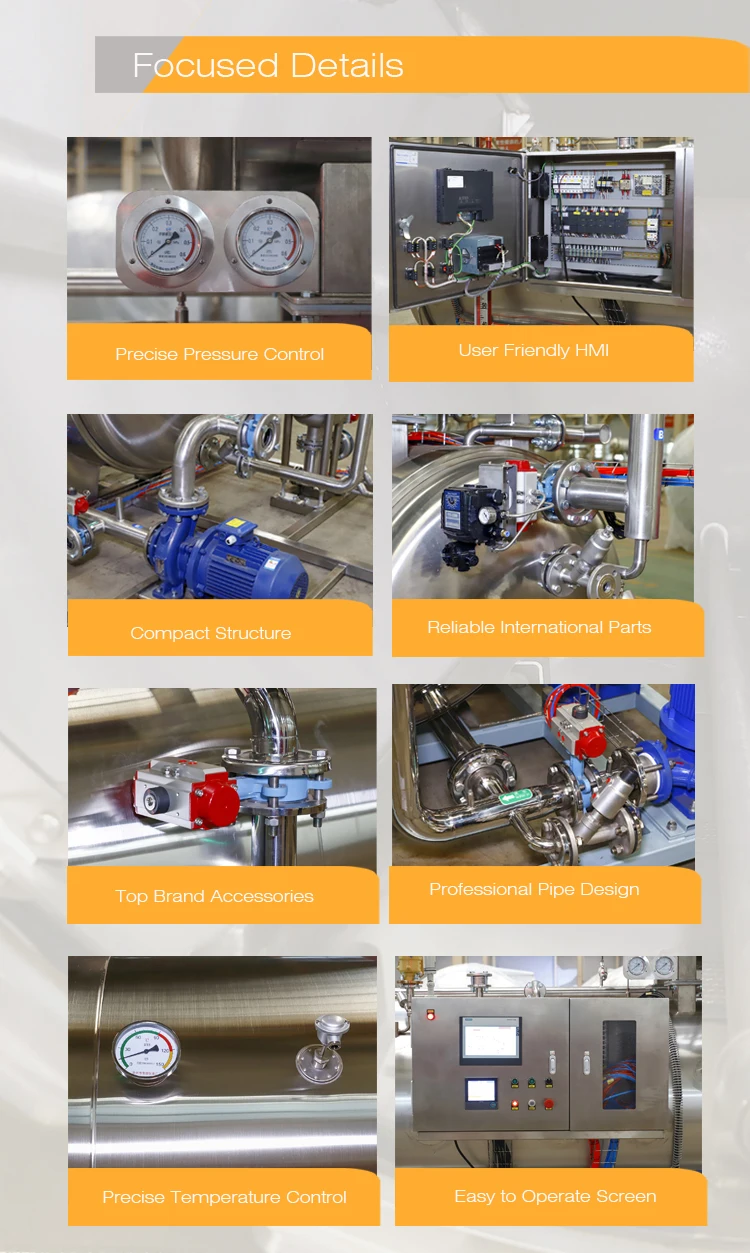 Focused Details

Precise Pressure Control

User Friendly HMI

Compact Structure

Reliable International Parts

Top Brand Accessories

Professional Pipe Design

Precise Temperature Control

Easy to Operate Screen