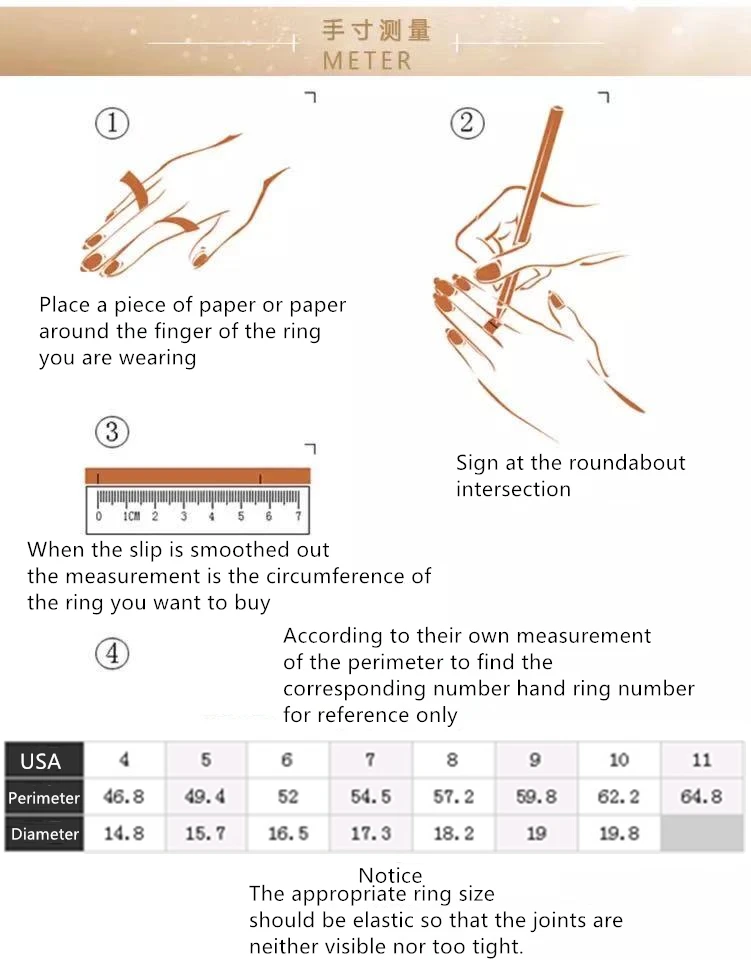 手寸测量
METER

①

Place a piece of paper or paper around the finger of the ring you are wearing

②

Sign at the roundabout intersection

③

0 1CM 2 3 4 5 6 7

When the slip is smoothed out the measurement is the circumference of the ring you want to buy

④

According to their own measurement of the perimeter to find the corresponding number hand ring number for reference only

| USA | 4 | 5 | 6 | 7 | 8 | 9 | 10 | 11 |
|---|---|---|---|---|---|---|---|---|
| Perimeter | 46.8 | 49.4 | 52 | 54.5 | 57.2 | 59.8 | 62.2 | 64.8 |
| Diameter | 14.8 | 15.7 | 16.5 | 17.3 | 18.2 | 19 | 19.8 | |

Notice
The appropriate ring size should be elastic so that the joints are neither visible nor too tight.