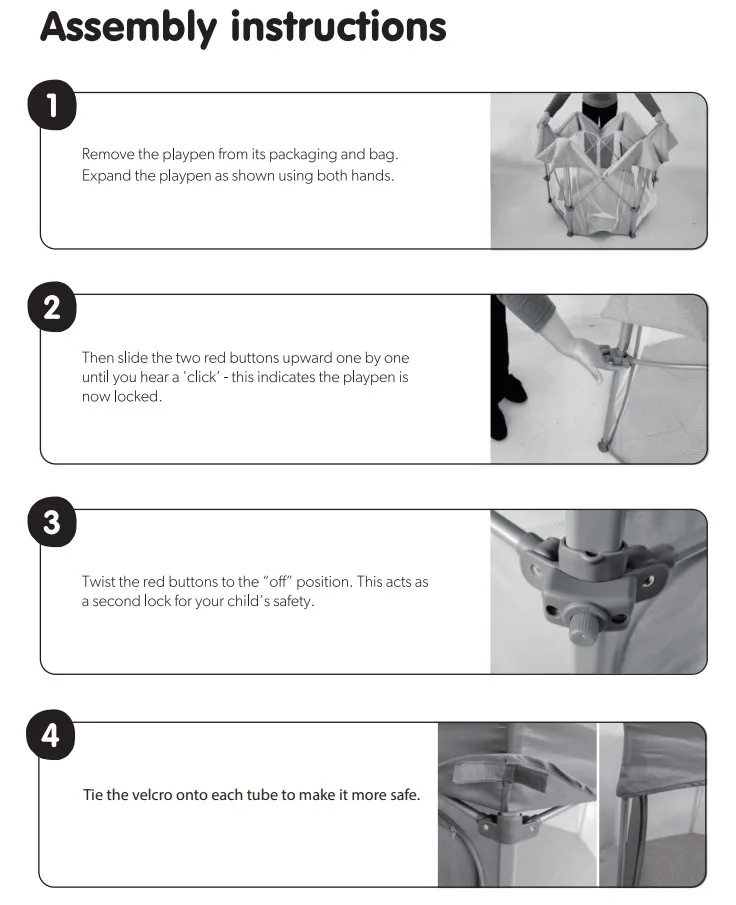 Assembly instructions

1

Remove the playpen from its packaging and bag. Expand the playpen as shown using both hands.

2

Then slide the two red buttons upward one by one until you hear a 'click' - this indicates the playpen is now locked.

3

Twist the red buttons to the "off" position. This acts as a second lock for your child's safety.

4

Tie the velcro onto each tube to make it more safe.