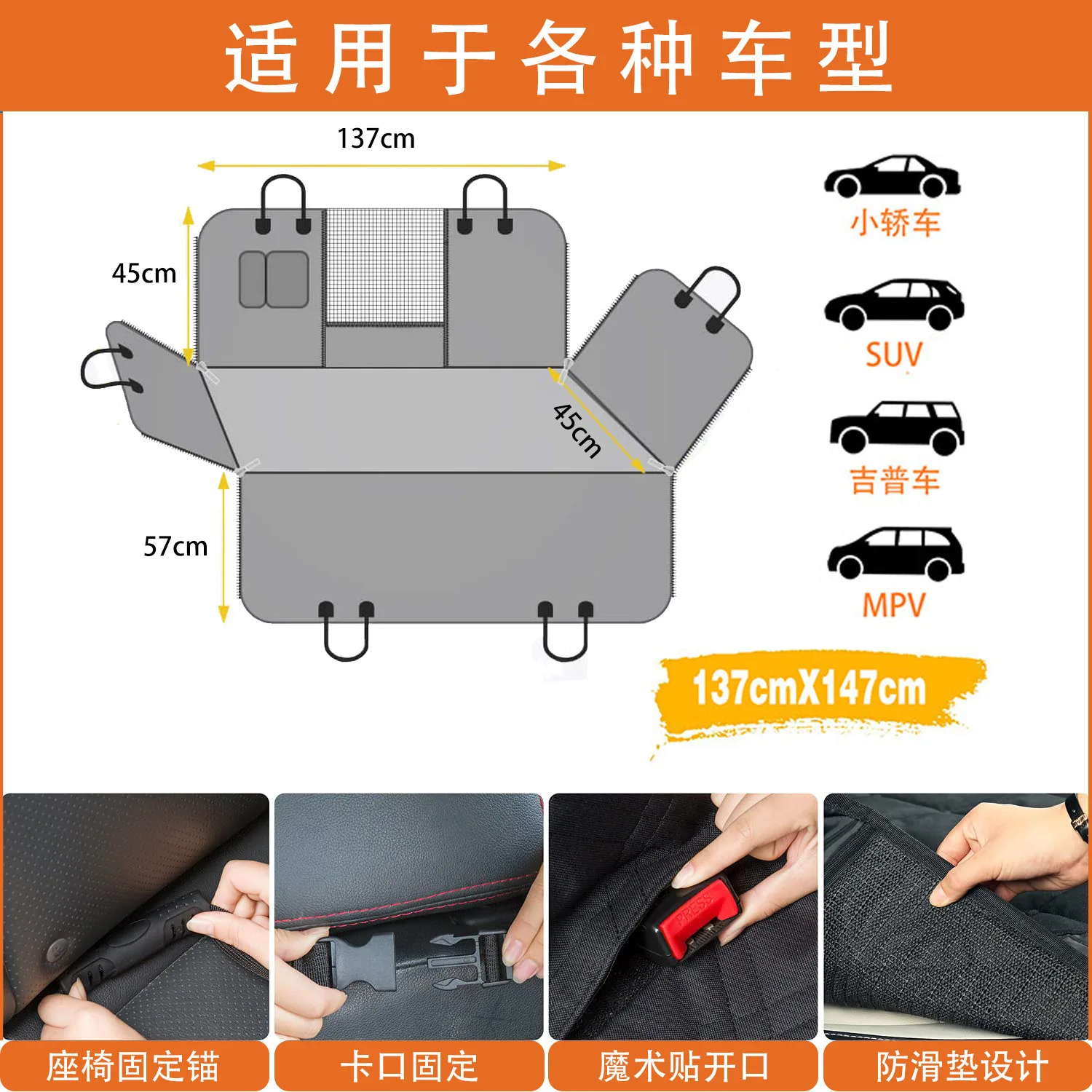 适用于各种车型

137cm

45cm

45cm

57cm

小轿车

SUV

吉普车

MPV

137cmX147cm

PRESS

座椅固定锚

卡口固定

魔术贴开口

防滑垫设计