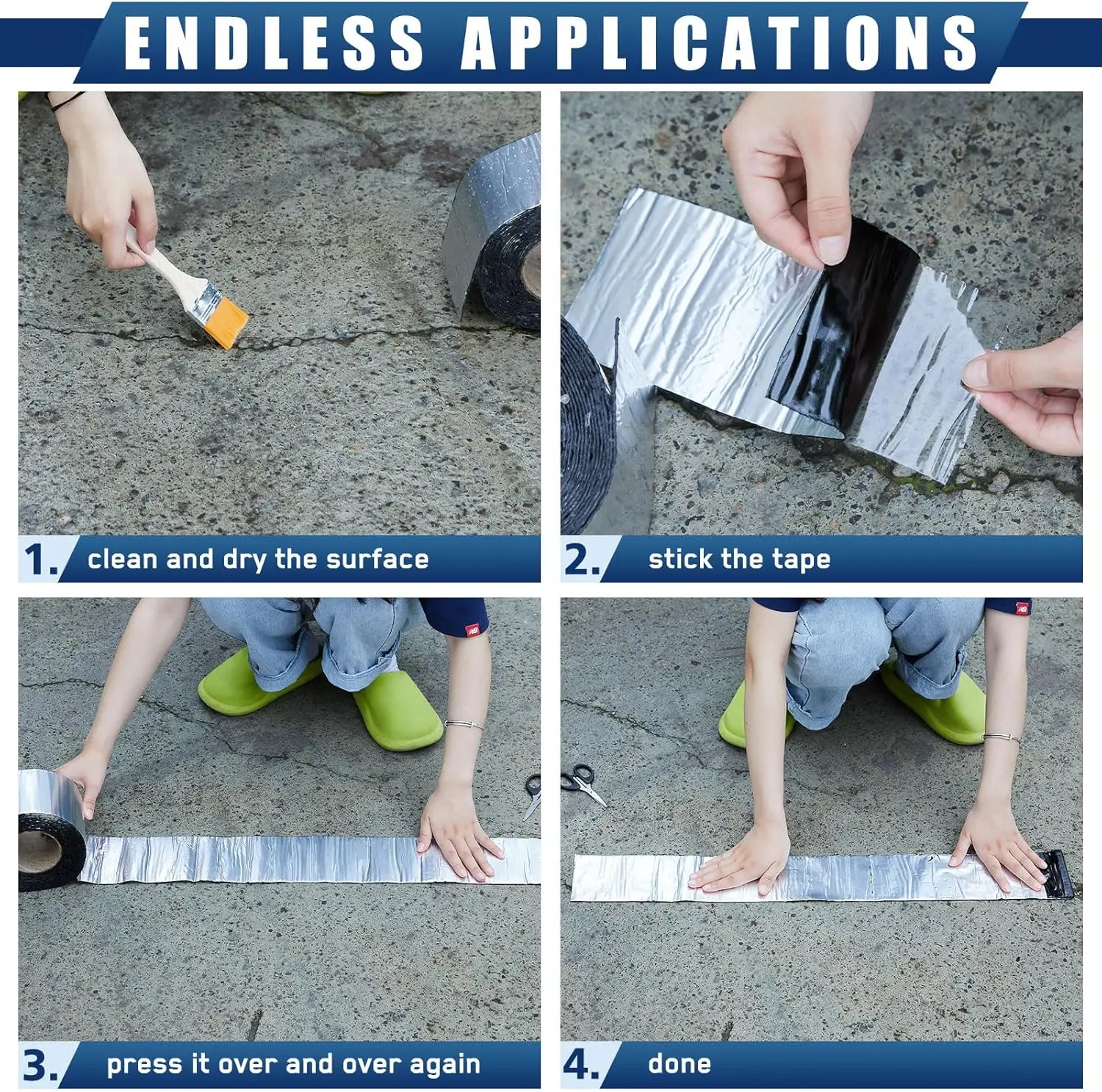 ENDLESS APPLICATIONS

1. clean and dry the surface

2. stick the tape

3. press it over and over again

4. done