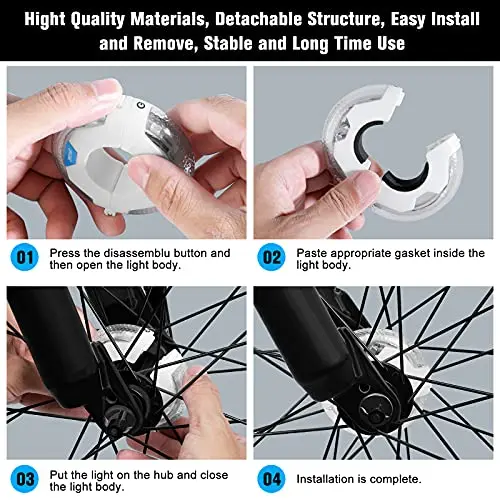 Hight Quality Materials, Detachable Structure, Easy Install and Remove, Stable and Long Time Use

01 Press the disassemblu button and then open the light body.

02 Paste appropriate gasket inside the light body.

03 Put the light on the hub and close the light body.

04 Installation is complete.