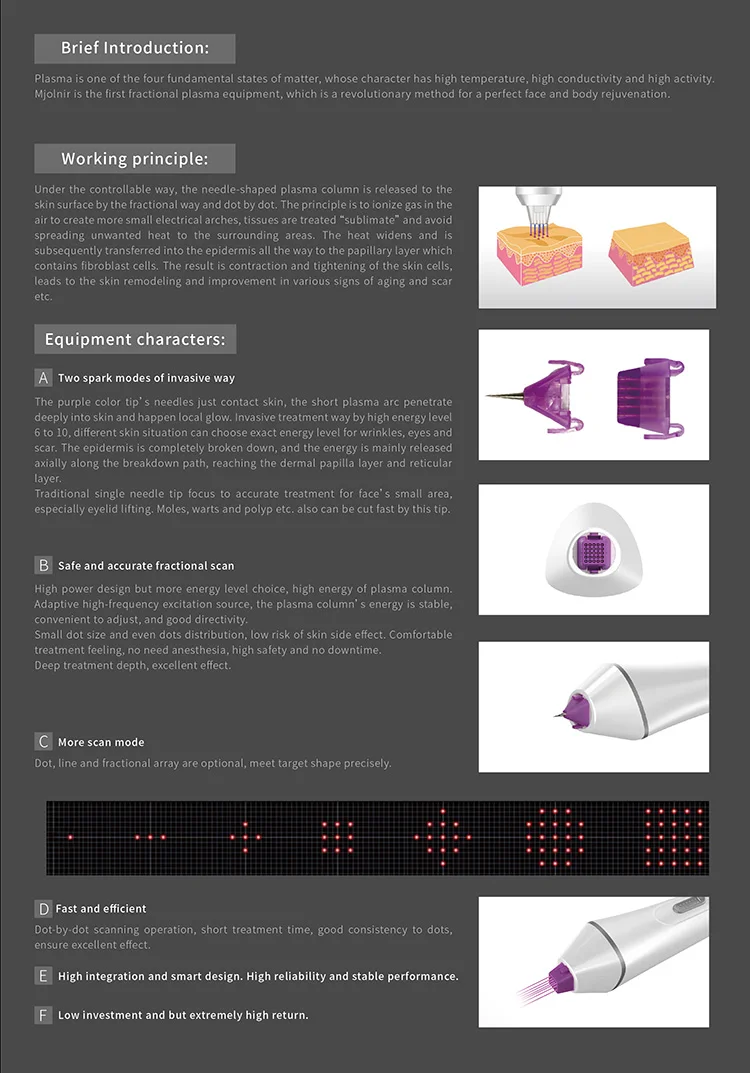 Brief Introduction:

Plasma is one of the four fundamental states of matter, whose character has high temperature, high conductivity and high activity. Mjolnir is the first fractional plasma equipment, which is a revolutionary method for a perfect face and body rejuvenation.

Working principle:

Under the controllable way, the needle-shaped plasma column is released to the skin surface by the fractional way and dot by dot. The principle is to ionize gas in the air to create more small electrical arches, tissues are treated "sublimate" and avoid spreading unwanted heat to the surrounding areas. The heat widens and is subsequently transferred into the epidermis all the way to the papillary layer which contains fibroblast cells. The result is contraction and tightening of the skin cells, leads to the skin remodeling and improvement in various signs of aging and scar etc.

Equipment characters:

A Two spark modes of invasive way

The purple color tip's needles just contact skin, the short plasma arc penetrate deeply into skin and happen local glow. Invasive treatment way by high energy level 6 to 10, different skin situation can choose exact energy level for wrinkles, eyes and scar. The epidermis is completely broken down, and the energy is mainly released axially along the breakdown path, reaching the dermal papilla layer and reticular layer.
Traditional single needle tip focus to accurate treatment for face's small area, especially eyelid lifting. Moles, warts and polyp etc. also can be cut fast by this tip.

B Safe and accurate fractional scan

High power design but more energy level choice, high energy of plasma column. Adaptive high-frequency excitation source, the plasma column's energy is stable, convenient to adjust, and good directivity.
Small dot size and even dots distribution, low risk of skin side effect. Comfortable treatment feeling, no need anesthesia, high safety and no downtime.
Deep treatment depth, excellent effect.

C More scan mode

Dot, line and fractional array are optional, meet target shape precisely.

D Fast and efficient

Dot-by-dot scanning operation, short treatment time, good consistency to dots, ensure excellent effect.

E High integration and smart design. High reliability and stable performance.

F Low investment and but extremely high return.