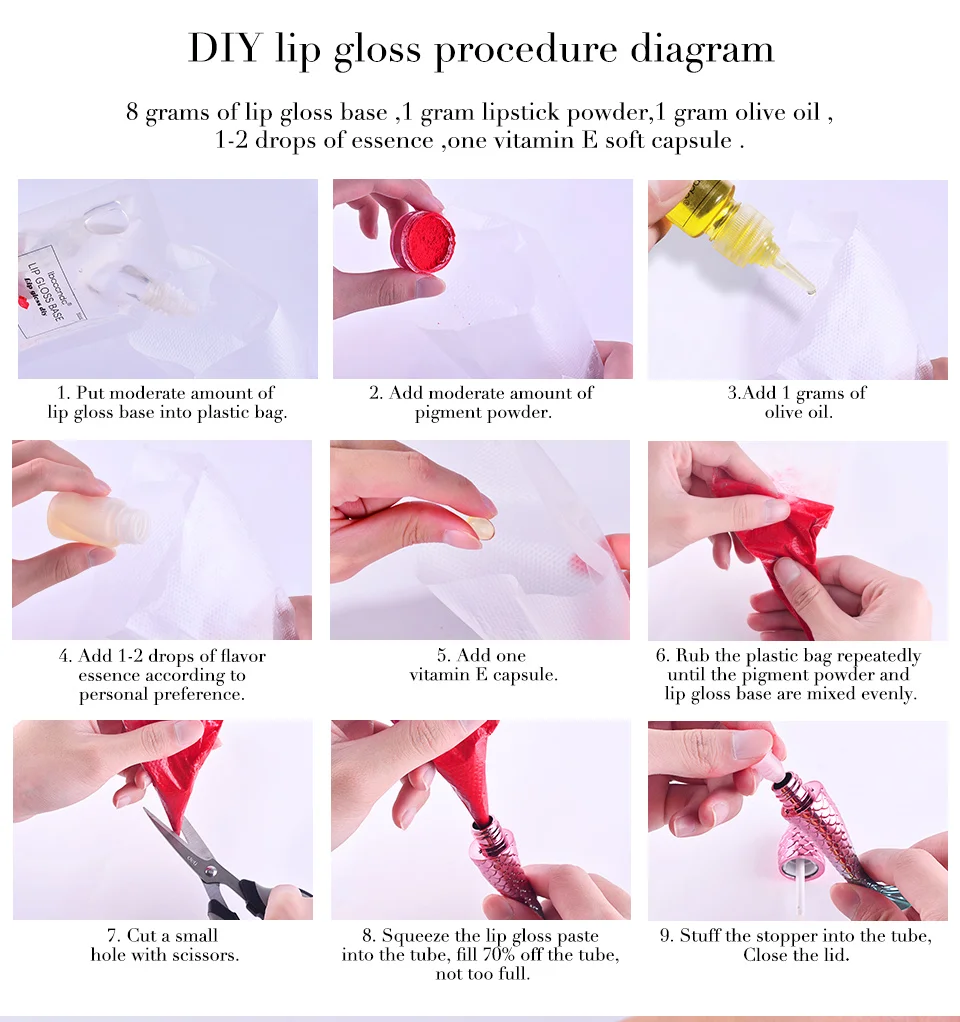 DIY lip gloss procedure diagram

8 grams of lip gloss base ,1 gram lipstick powder,1 gram olive oil , 1-2 drops of essence ,one vitamin E soft capsule .

LIP GLOSS BASE

1. Put moderate amount of lip gloss base into plastic bag.

2. Add moderate amount of pigment powder.

3.Add 1 grams of olive oil.

4. Add 1-2 drops of flavor essence according to personal preference.

5. Add one vitamin E capsule.

6. Rub the plastic bag repeatedly until the pigment powder and lip gloss base are mixed evenly.

7. Cut a small hole with scissors.

8. Squeeze the lip gloss paste into the tube, fill 70% off the tube, not too full.

9. Stuff the stopper into the tube, Close the lid.