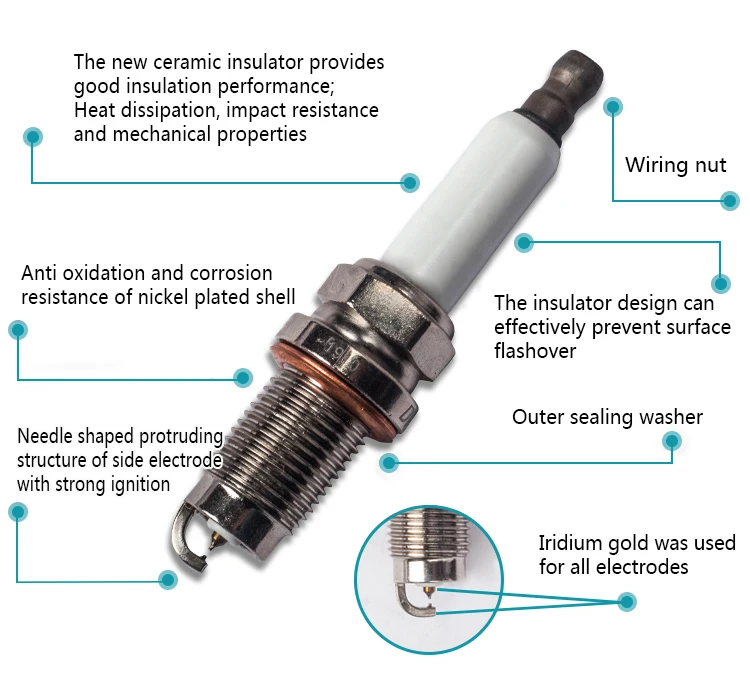 The new ceramic insulator provides good insulation performance;
Heat dissipation, impact resistance and mechanical properties

Wiring nut

Anti oxidation and corrosion resistance of nickel plated shell

The insulator design can effectively prevent surface flashover

Outer sealing washer

Needle shaped protruding structure of side electrode with strong ignition

Iridium gold was used for all electrodes