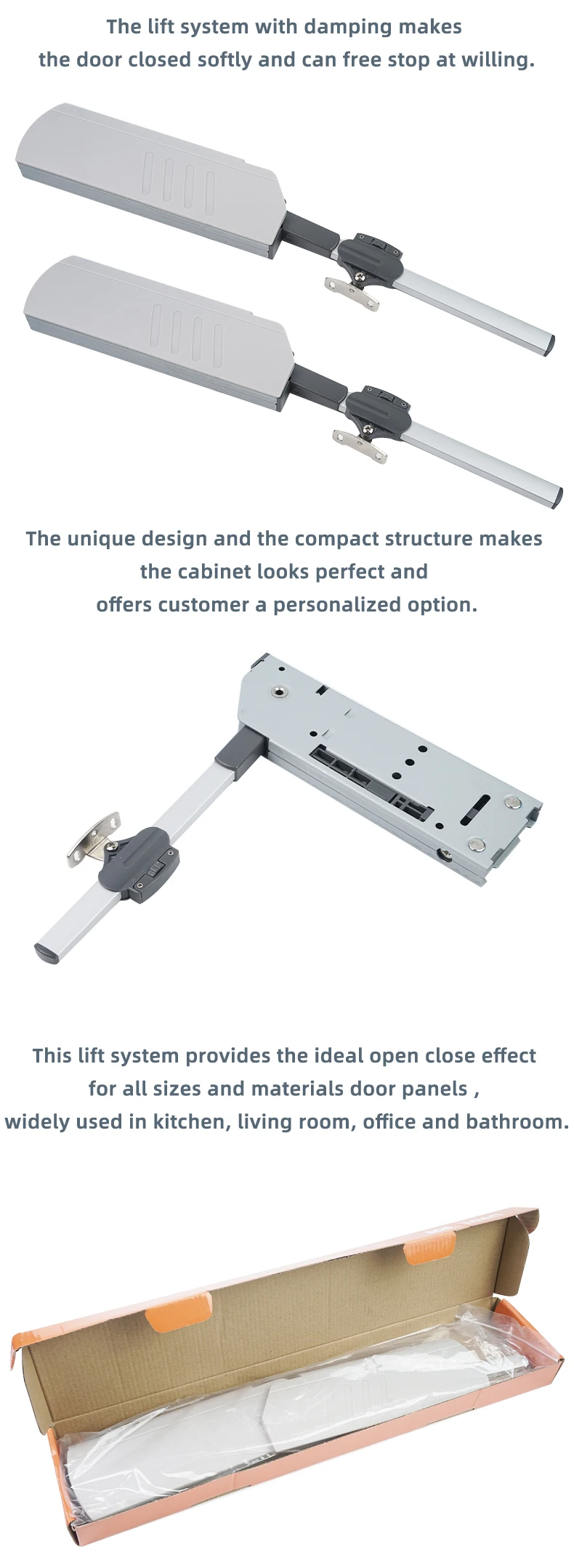 The lift system with damping makes
the door closed softly and can free stop at willing.

The unique design and the compact structure makes
the cabinet looks perfect and
offers customer a personalized option.

This lift system provides the ideal open close effect
for all sizes and materials door panels ,
widely used in kitchen, living room, office and bathroom.