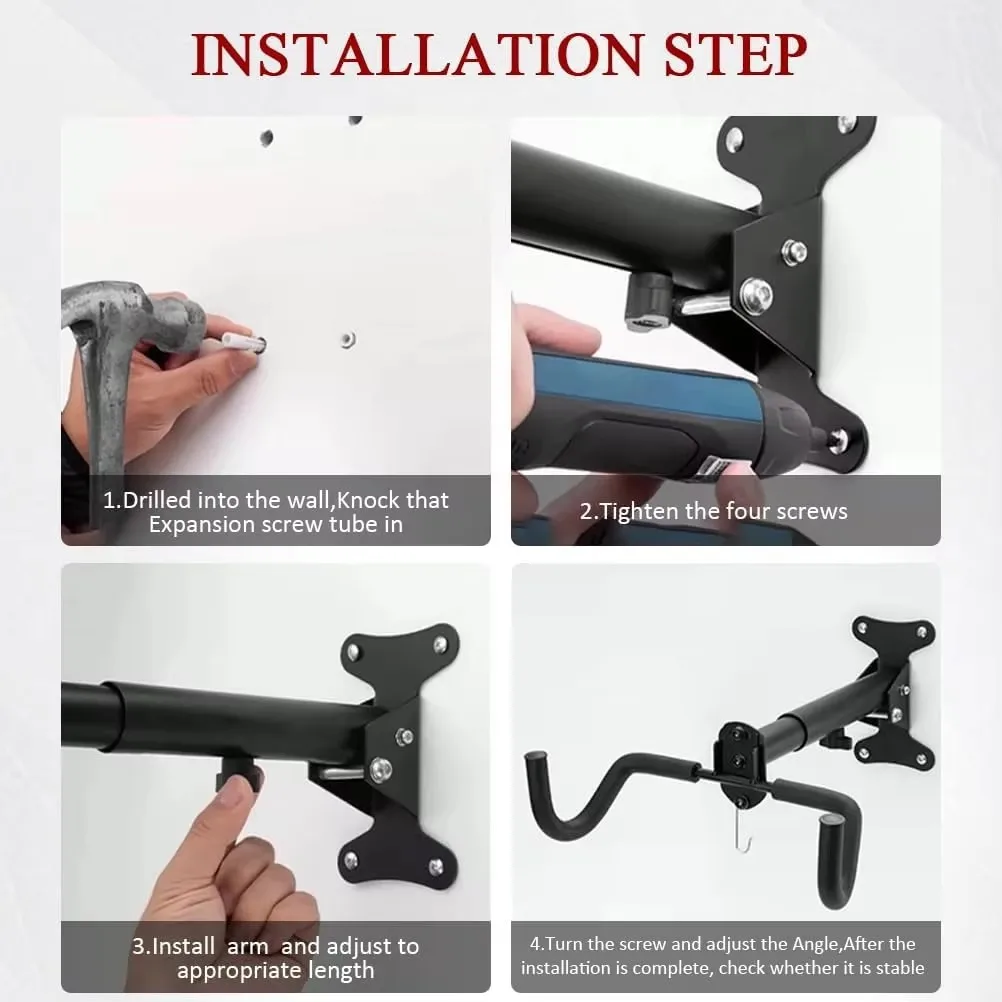 INSTALLATION STEP

1.Drilled into the wall,Knock that Expansion screw tube in

2.Tighten the four screws

3.Install arm and adjust to appropriate length

4.Turn the screw and adjust the Angle,After the installation is complete, check whether it is stable