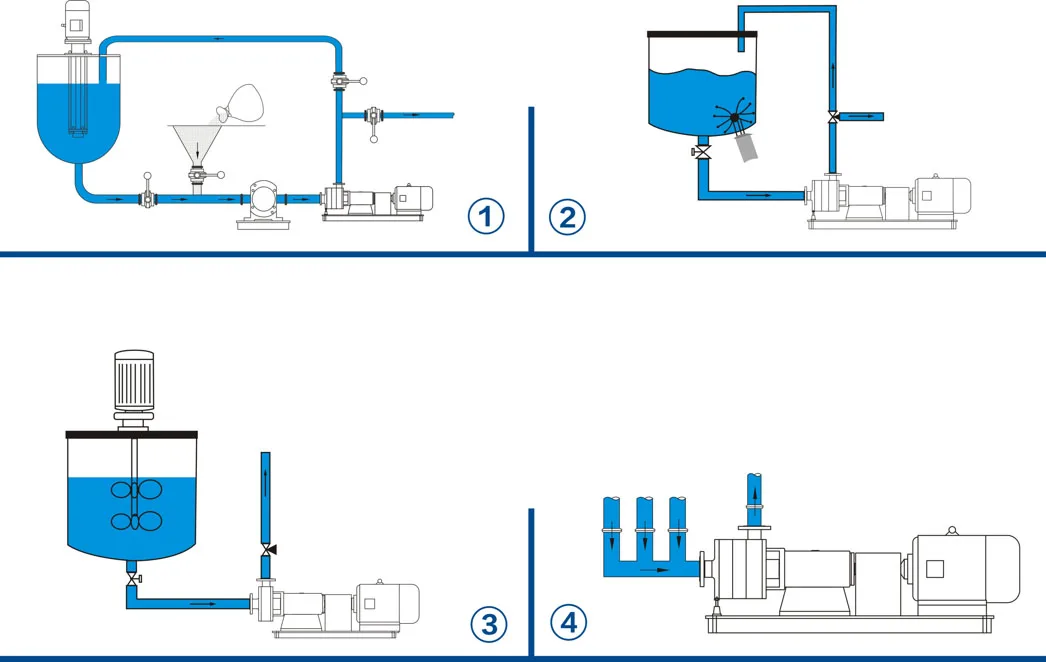 1

2

3

4