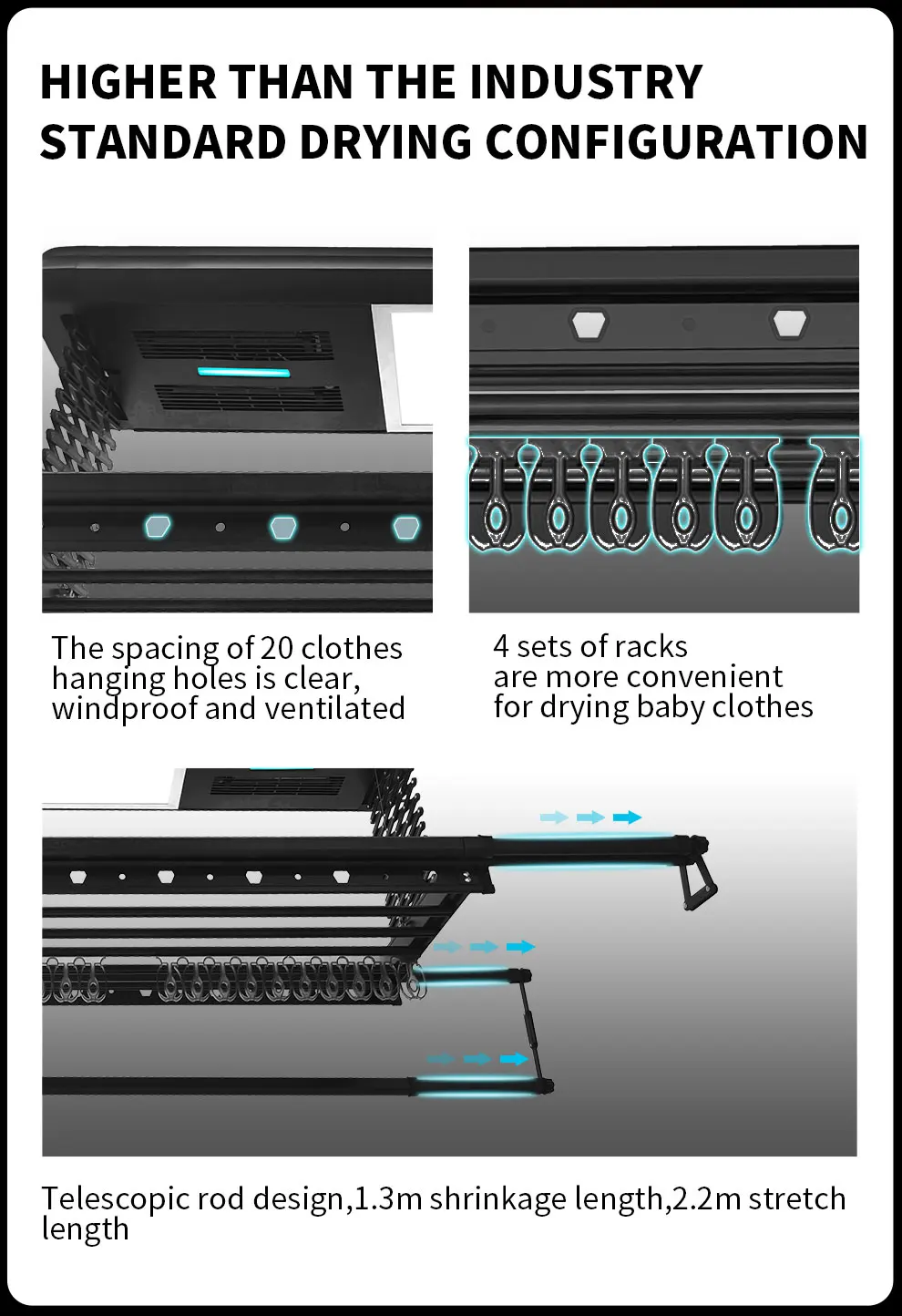 HIGHER THAN THE INDUSTRY STANDARD DRYING CONFIGURATION

The spacing of 20 clothes hanging holes is clear, windproof and ventilated

4 sets of racks are more convenient for drying baby clothes

Telescopic rod design,1.3m shrinkage length,2.2m stretch length