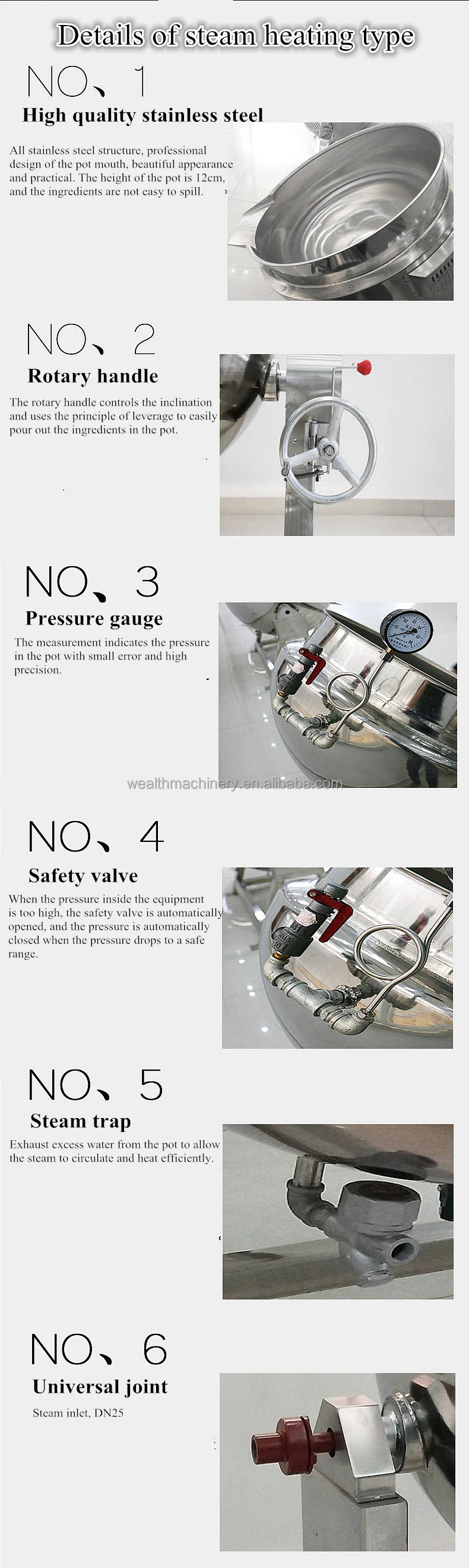 Details of steam heating type

NO、1

High quality stainless steel

All stainless steel structure, professional design of the pot mouth, beautiful appearance and practical. The height of the pot is 12cm, and the ingredients are not easy to spill.

NO、2

Rotary handle

The rotary handle controls the inclination and uses the principle of leverage to easily pour out the ingredients in the pot.

NO、3

Pressure gauge

The measurement indicates the pressure in the pot with small error and high precision.

wealthmachinery.en.alibaba.com

NO、4

Safety valve

When the pressure inside the equipment is too high, the safety valve is automatically opened, and the pressure is automatically closed when the pressure drops to a safe range.

NO、5

Steam trap

Exhaust excess water from the pot to allow the steam to circulate and heat efficiently.

NO、6

Universal joint

Steam inlet, DN25