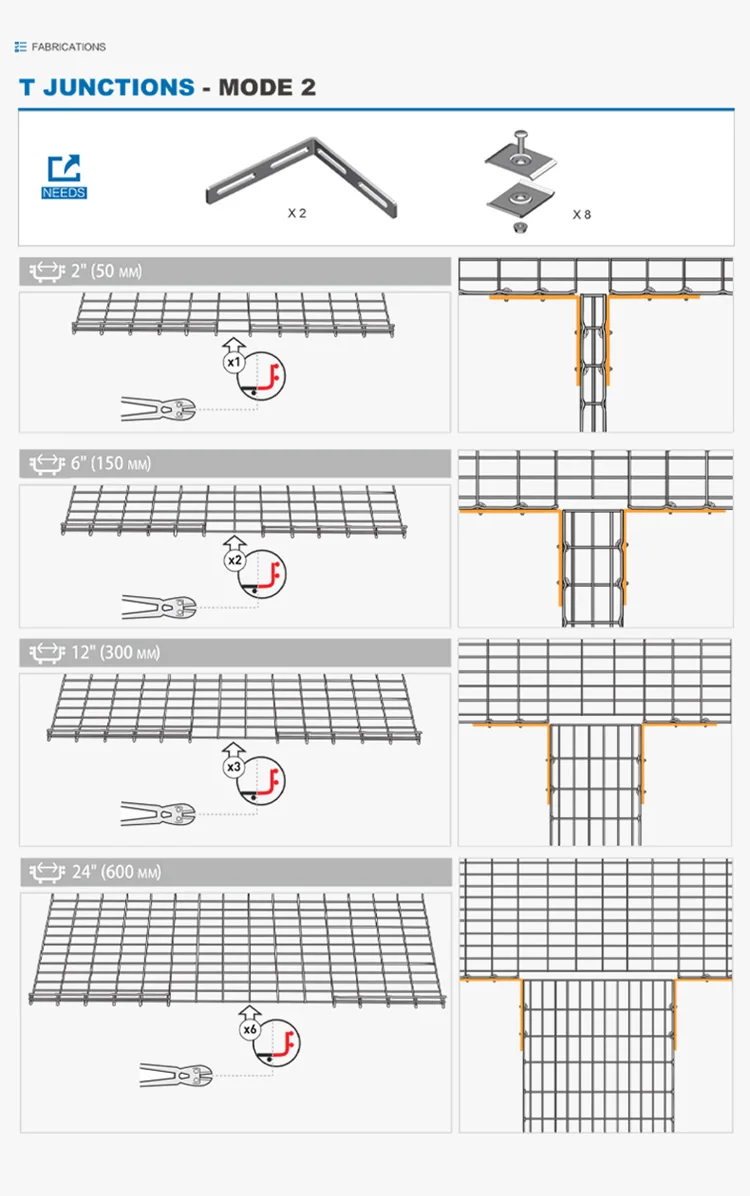 FABRICATIONS

T JUNCTIONS - MODE 2

NEEDS

X 2

X 8

2" (50 мм)

x1

6" (150 мм)

x2

12" (300 мм)

x3

24" (600 мм)

x6