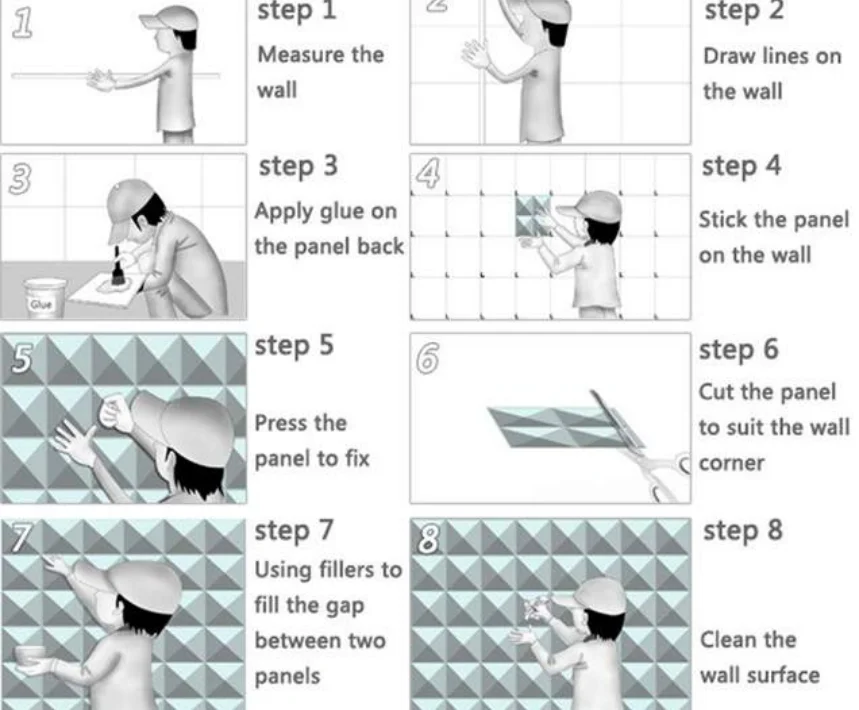 1

step 1

Measure the wall

2

step 2

Draw lines on the wall

3

Glue

step 3

Apply glue on the panel back

4

step 4

Stick the panel on the wall

5

step 5

Press the panel to fix

6

step 6

Cut the panel to suit the wall corner

7

step 7

Using fillers to fill the gap between two panels

8

step 8

Clean the wall surface