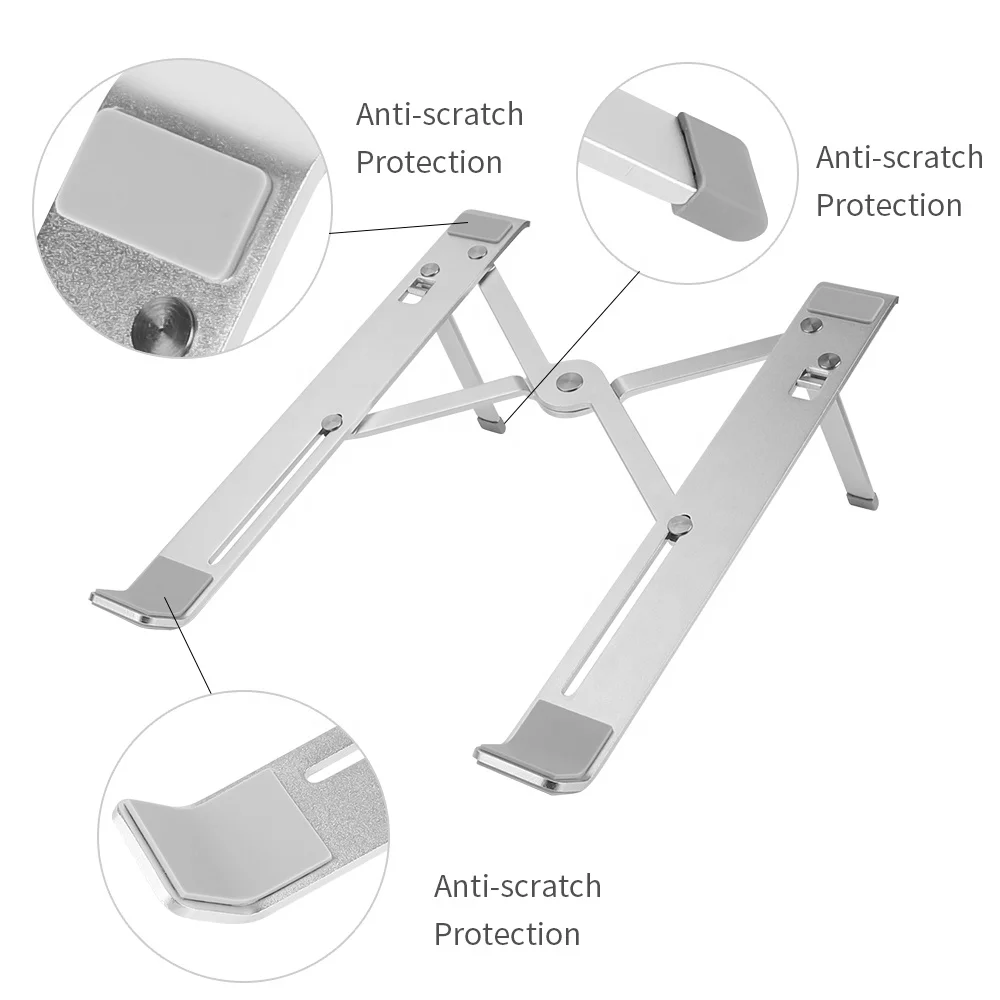 Anti-scratch Protection

Anti-scratch Protection

Anti-scratch Protection