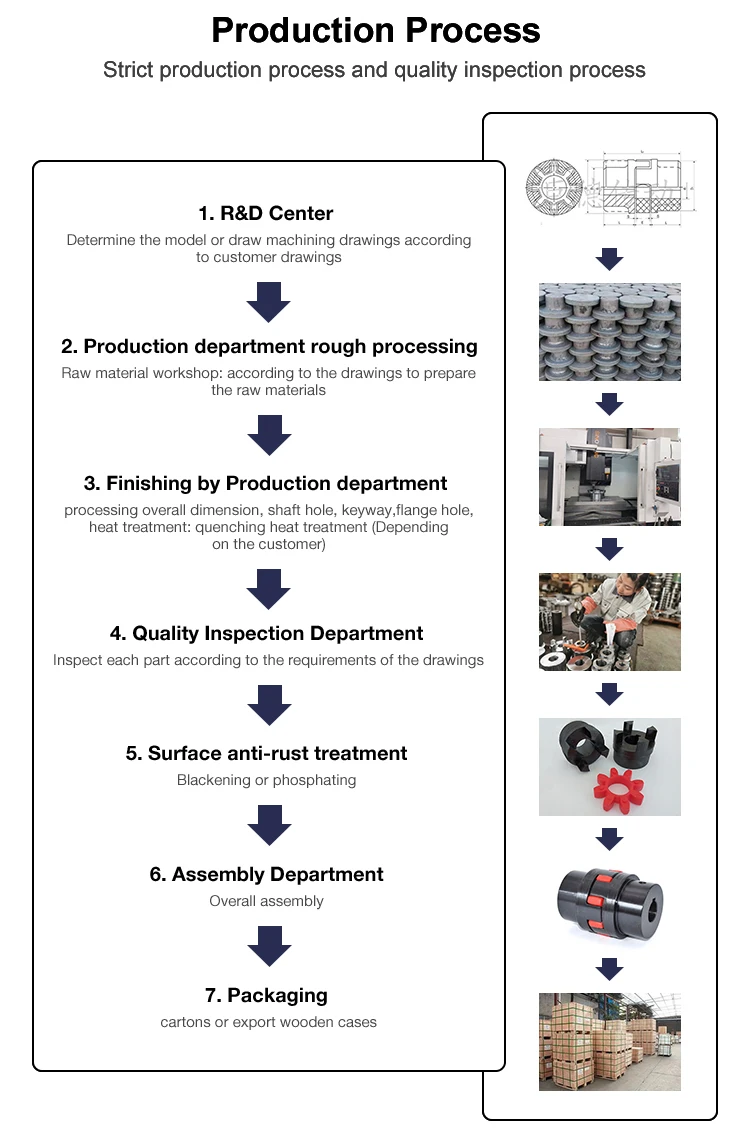 Production Process

Strict production process and quality inspection process

1. R&D Center

Determine the model or draw machining drawings according to customer drawings

2. Production department rough processing

Raw material workshop: according to the drawings to prepare the raw materials

3. Finishing by Production department

processing overall dimension, shaft hole, keyway,flange hole, heat treatment: quenching heat treatment (Depending on the customer)

4. Quality Inspection Department

Inspect each part according to the requirements of the drawings

5. Surface anti-rust treatment

Blackening or phosphating

6. Assembly Department

Overall assembly

7. Packaging

cartons or export wooden cases