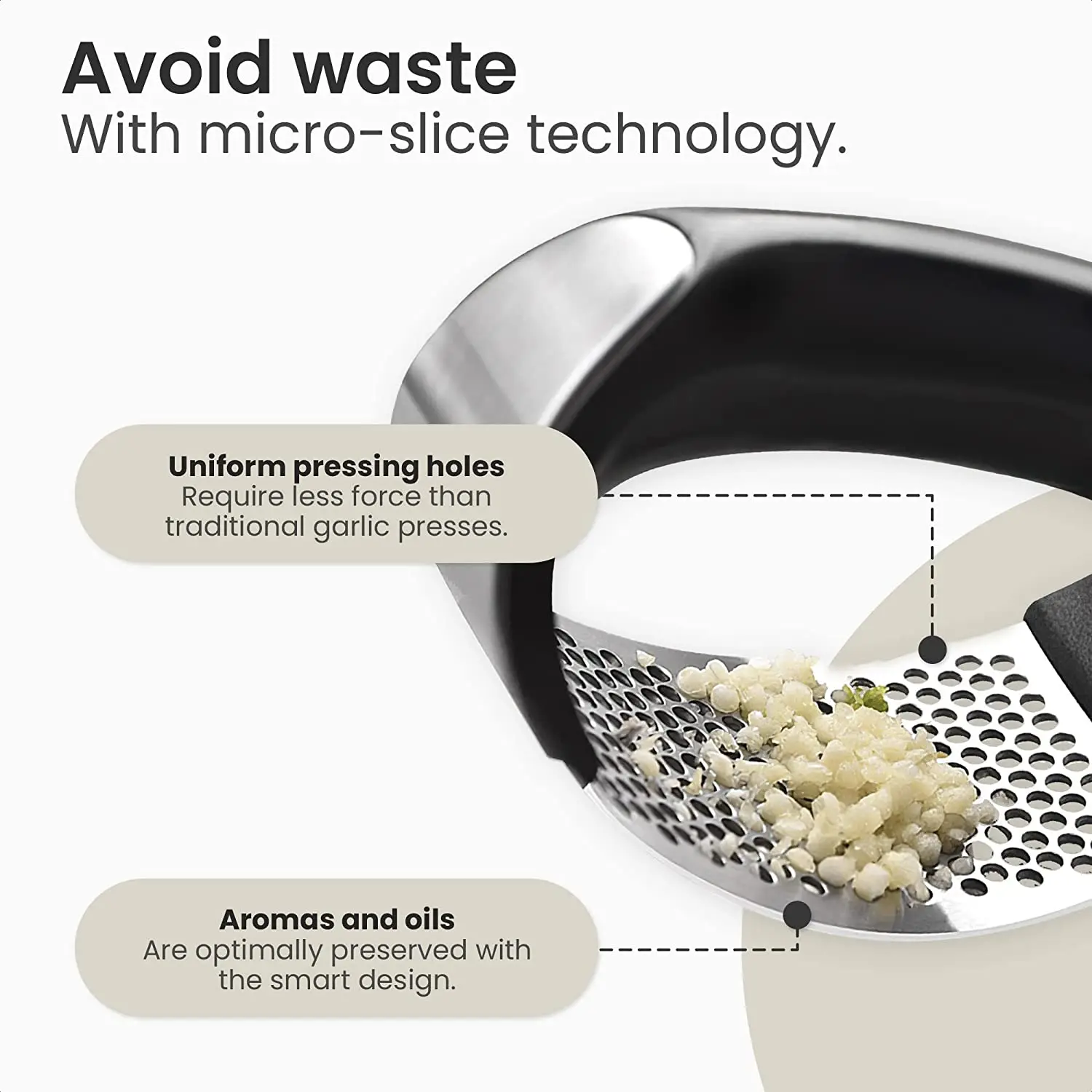 Avoid waste
With micro-slice technology.

Uniform pressing holes
Require less force than traditional garlic presses.

Aromas and oils
Are optimally preserved with the smart design.