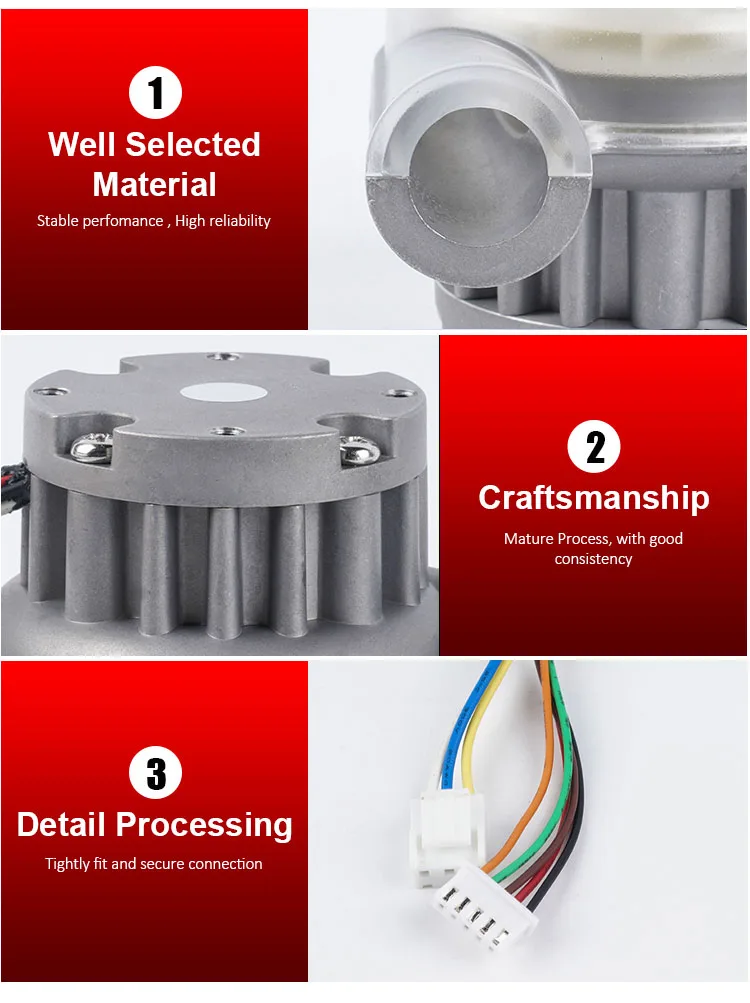 1
Well Selected Material
Stable perfomance , High reliability

2
Craftsmanship
Mature Process, with good consistency

3
Detail Processing
Tightly fit and secure connection