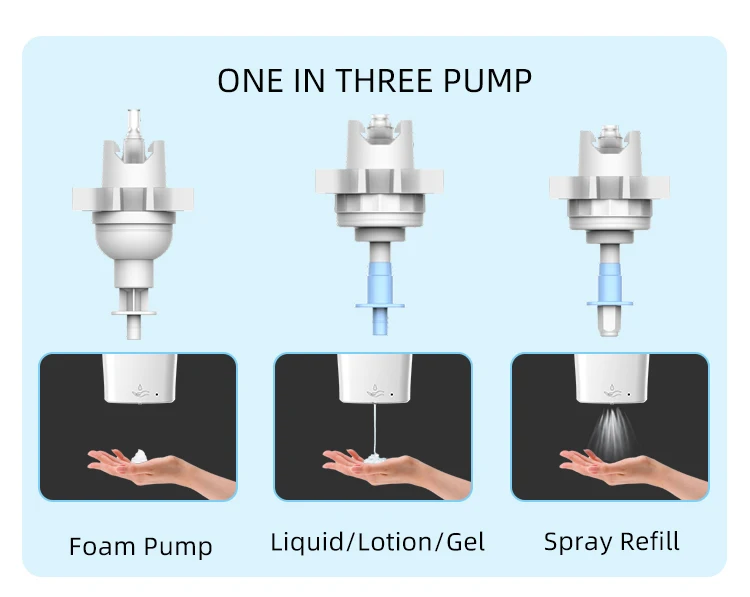 ONE IN THREE PUMP

Foam Pump

Liquid/Lotion/Gel

Spray Refill