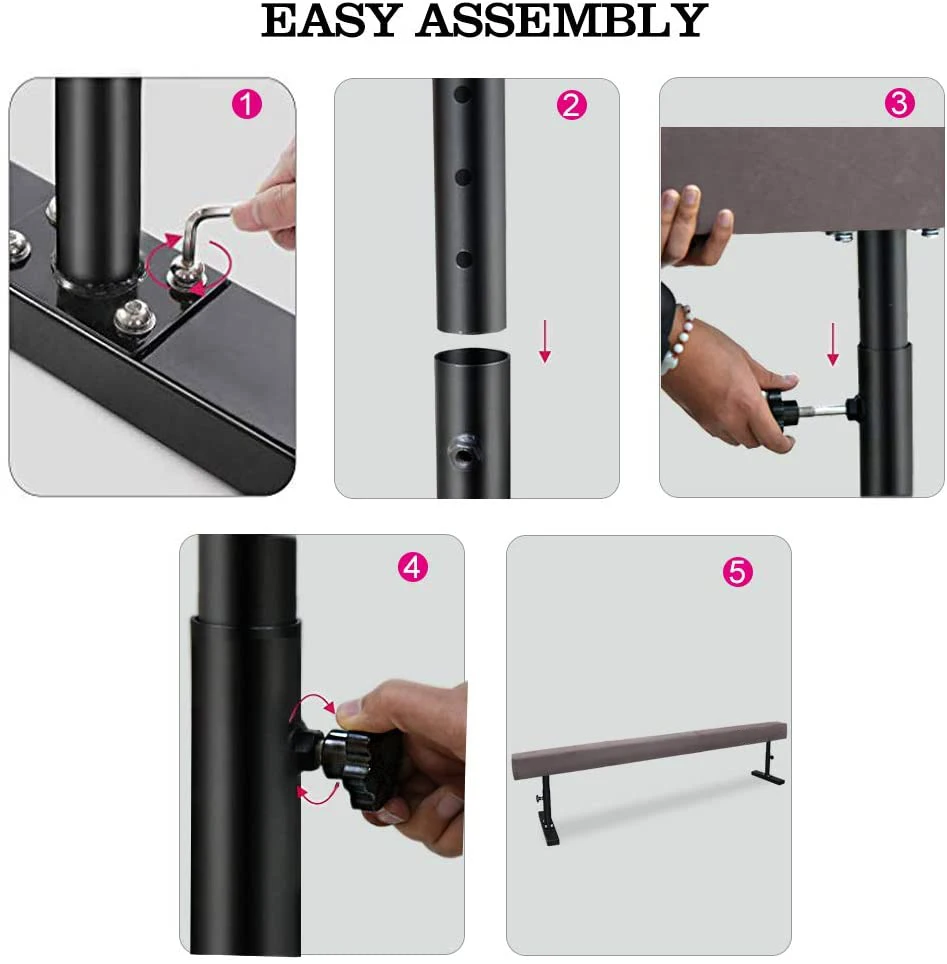 EASY ASSEMBLY

1

2

3

4

5