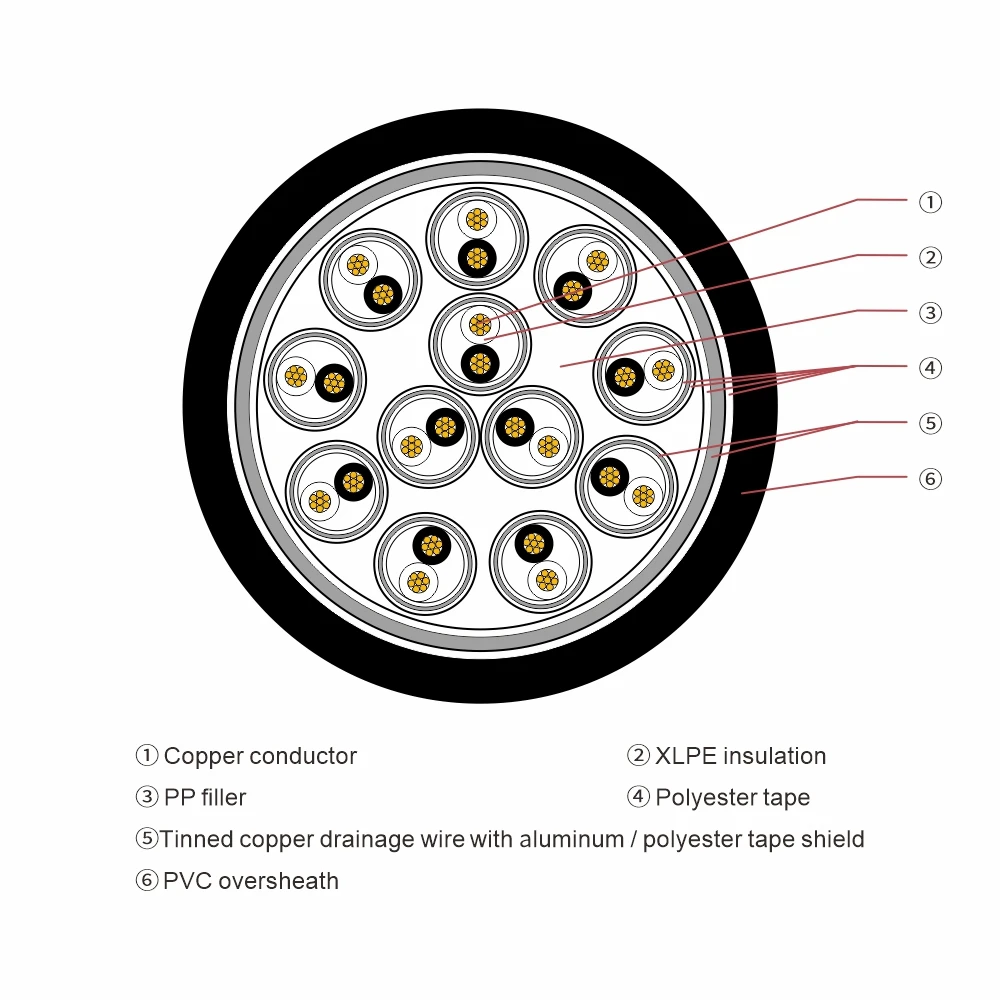 ①
②
③
④
⑤
⑥

① Copper conductor
② XLPE insulation
③ PP filler
④ Polyester tape
⑤Tinned copper drainage wire with aluminum / polyester tape shield
⑥ PVC oversheath