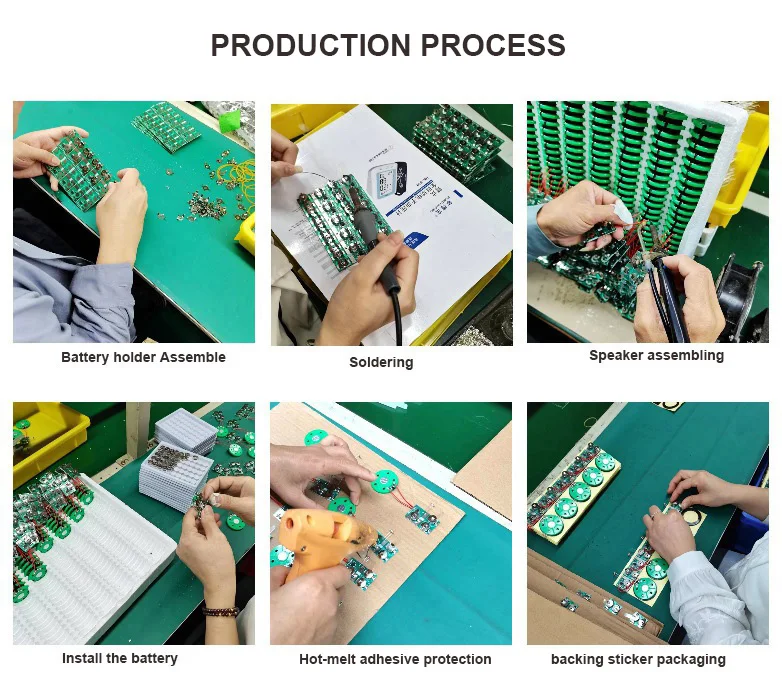 PRODUCTION PROCESS

Battery holder Assemble

Soldering

Speaker assembling

Install the battery

Hot-melt adhesive protection

backing sticker packaging