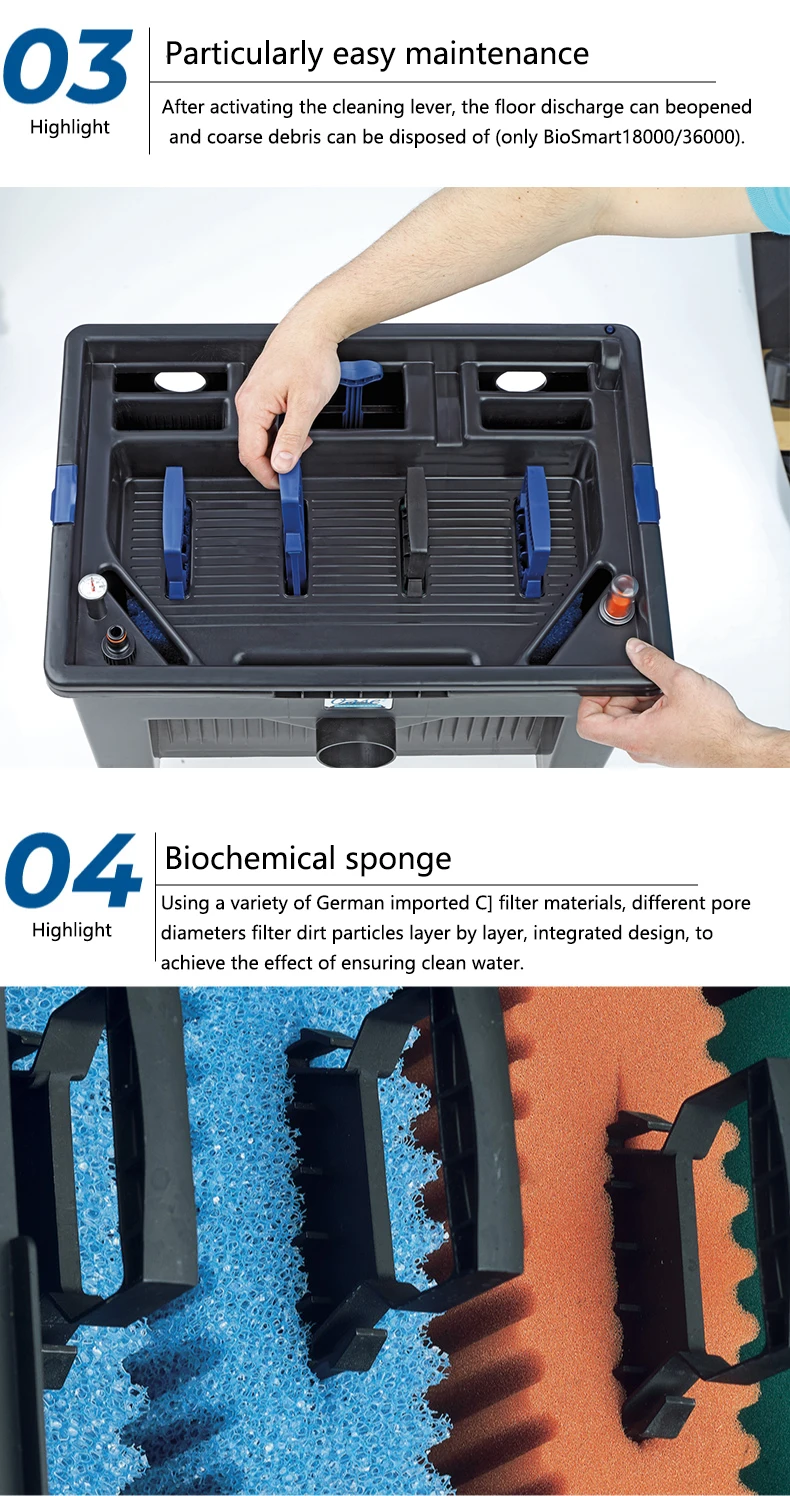 03
Highlight

Particularly easy maintenance

After activating the cleaning lever, the floor discharge can beopened and coarse debris can be disposed of (only BioSmart18000/36000).

04
Highlight

Biochemical sponge

Using a variety of German imported C] filter materials, different pore diameters filter dirt particles layer by layer, integrated design, to achieve the effect of ensuring clean water.