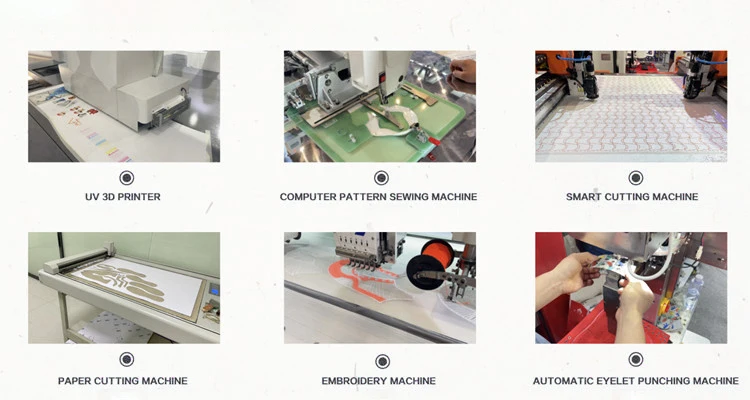 UV 3D PRINTER

COMPUTER PATTERN SEWING MACHINE

SMART CUTTING MACHINE

PAPER CUTTING MACHINE

EMBROIDERY MACHINE

AUTOMATIC EYELET PUNCHING MACHINE