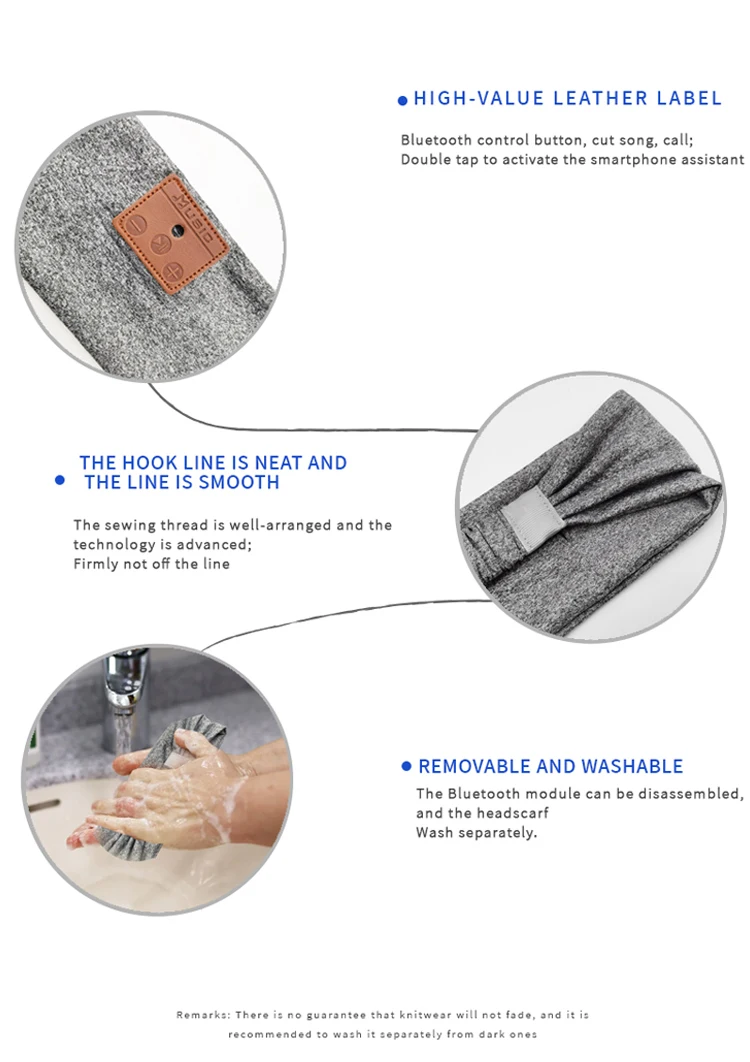 HIGH-VALUE LEATHER LABEL

Bluetooth control button, cut song, call;
Double tap to activate the smartphone assistant

Music

THE HOOK LINE IS NEAT AND THE LINE IS SMOOTH

The sewing thread is well-arranged and the technology is advanced;
Firmly not off the line

REMOVABLE AND WASHABLE

The Bluetooth module can be disassembled, and the headscarf
Wash separately.

Remarks: There is no guarantee that knitwear will not fade, and it is recommended to wash it separately from dark ones