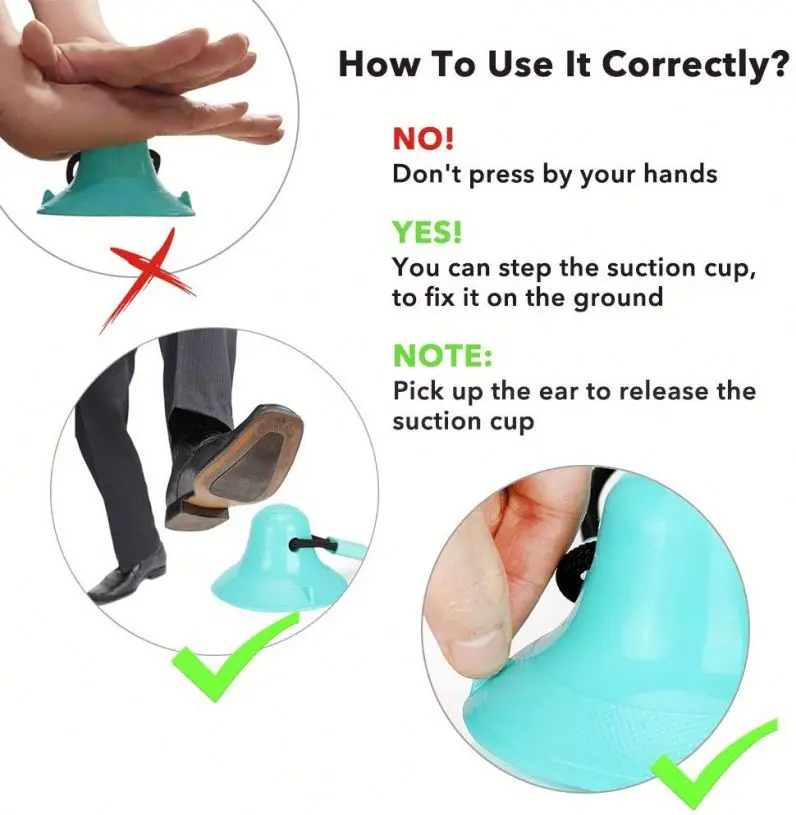 How To Use It Correctly?

NO!
Don't press by your hands

YES!
You can step the suction cup, to fix it on the ground

NOTE:
Pick up the ear to release the suction cup