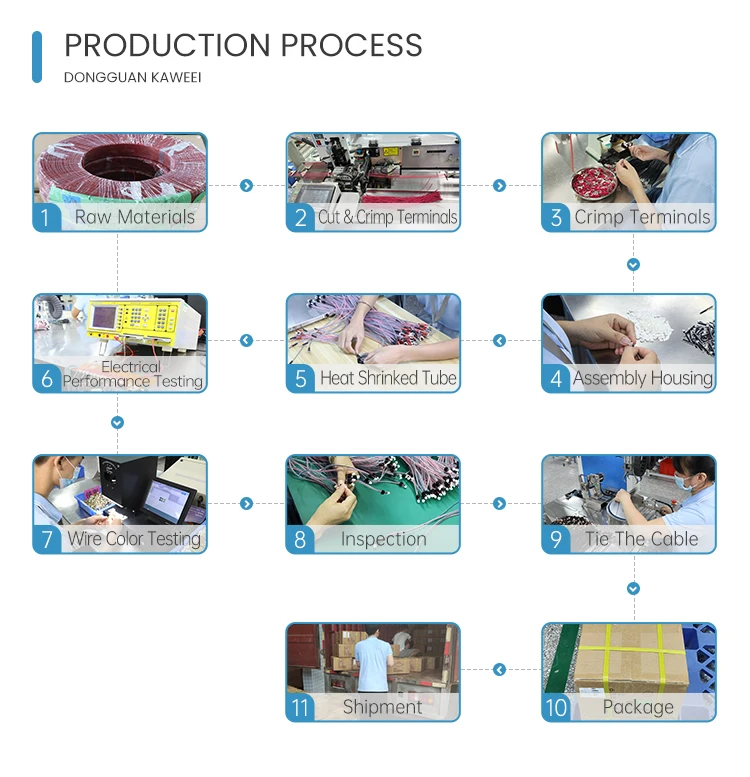 PRODUCTION PROCESS
DONGGUAN KAWEEI

1 Raw Materials
2 Cut & Crimp Terminals
3 Crimp Terminals
4 Assembly Housing
5 Heat Shrinked Tube
6 Electrical Performance Testing
7 Wire Color Testing
8 Inspection
9 Tie The Cable
10 Package
11 Shipment