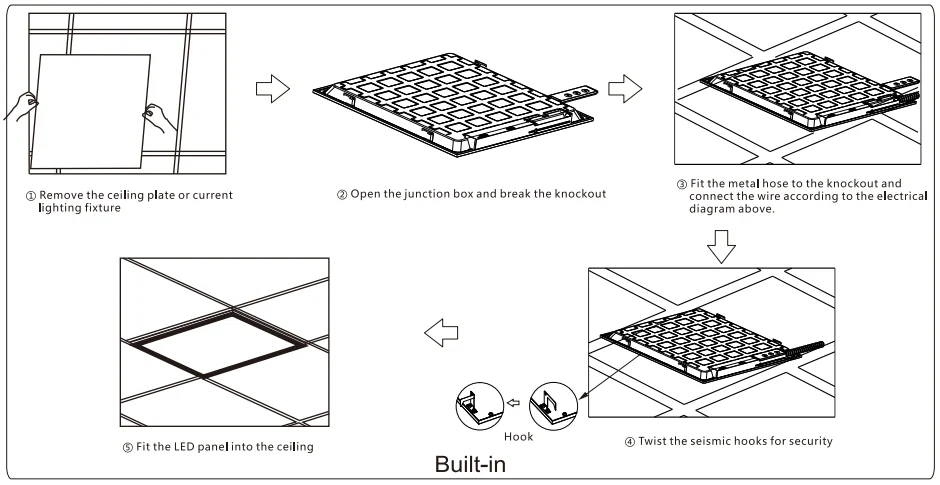 ① Remove the ceiling plate or current lighting fixture

② Open the junction box and break the knockout

③ Fit the metal hose to the knockout and connect the wire according to the electrical diagram above.

Hook

④ Twist the seismic hooks for security

⑤ Fit the LED panel into the ceiling

Built-in