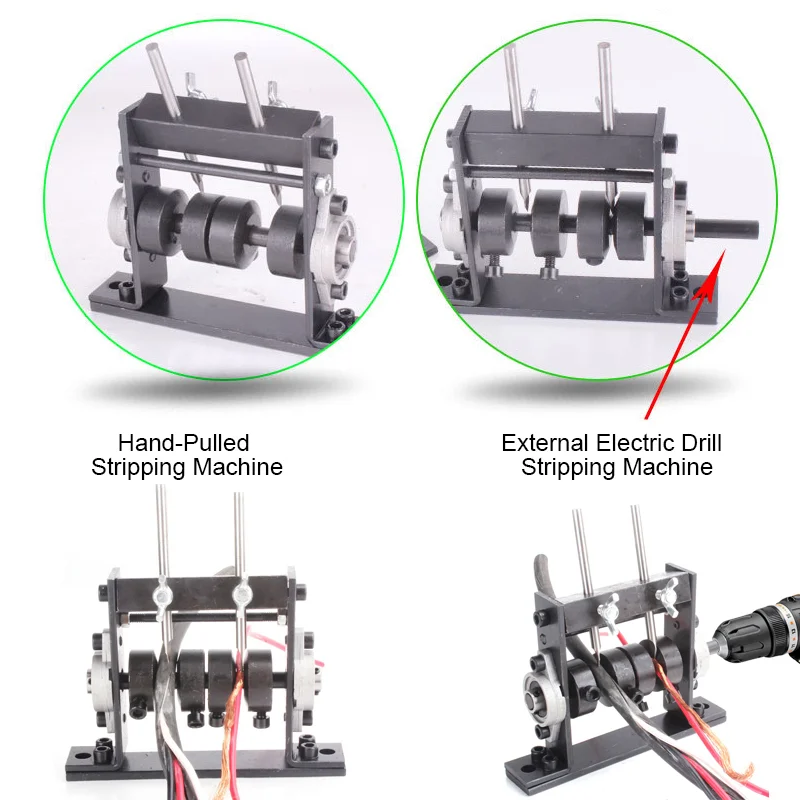 Hand-Pulled
Stripping Machine

External Electric Drill
Stripping Machine