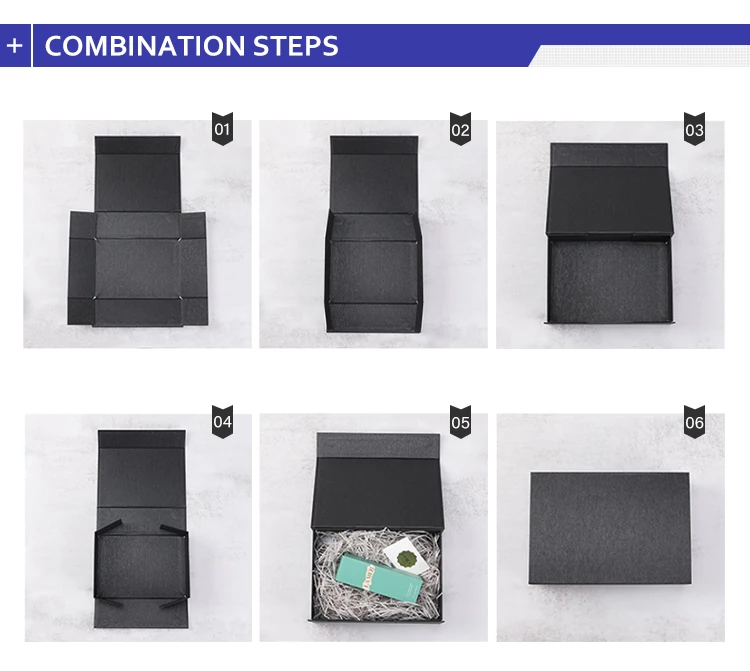 + COMBINATION STEPS

01

02

03

04

05

06