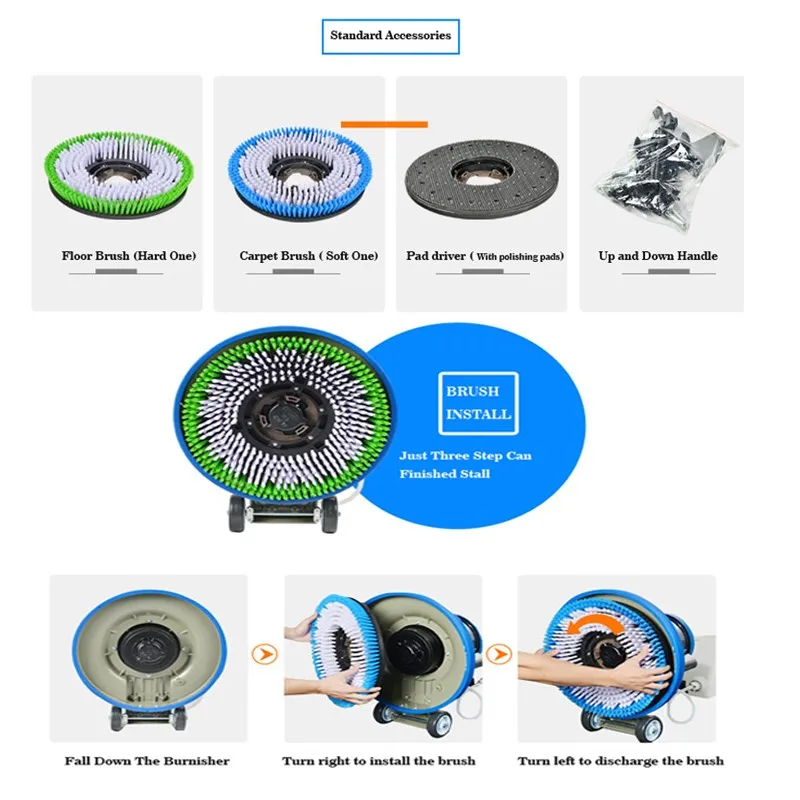 Standard Accessories

Floor Brush (Hard One)

Carpet Brush ( Soft One)

Pad driver ( With polishing pads)

Up and Down Handle

BRUSH INSTALL

Just Three Step Can Finished Stall

Fall Down The Burnisher

Turn right to install the brush

Turn left to discharge the brush