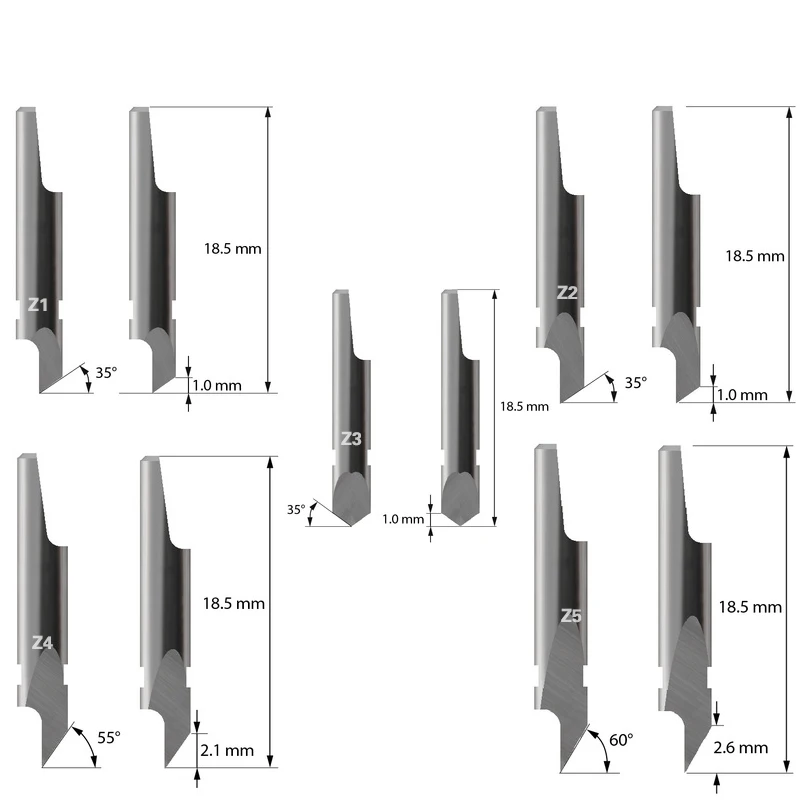 Z1
35°
18.5 mm
1.0 mm

Z3
35°
18.5 mm
1.0 mm

Z2
35°
18.5 mm
1.0 mm

Z4
55°
18.5 mm
2.1 mm

Z5
60°
18.5 mm
2.6 mm